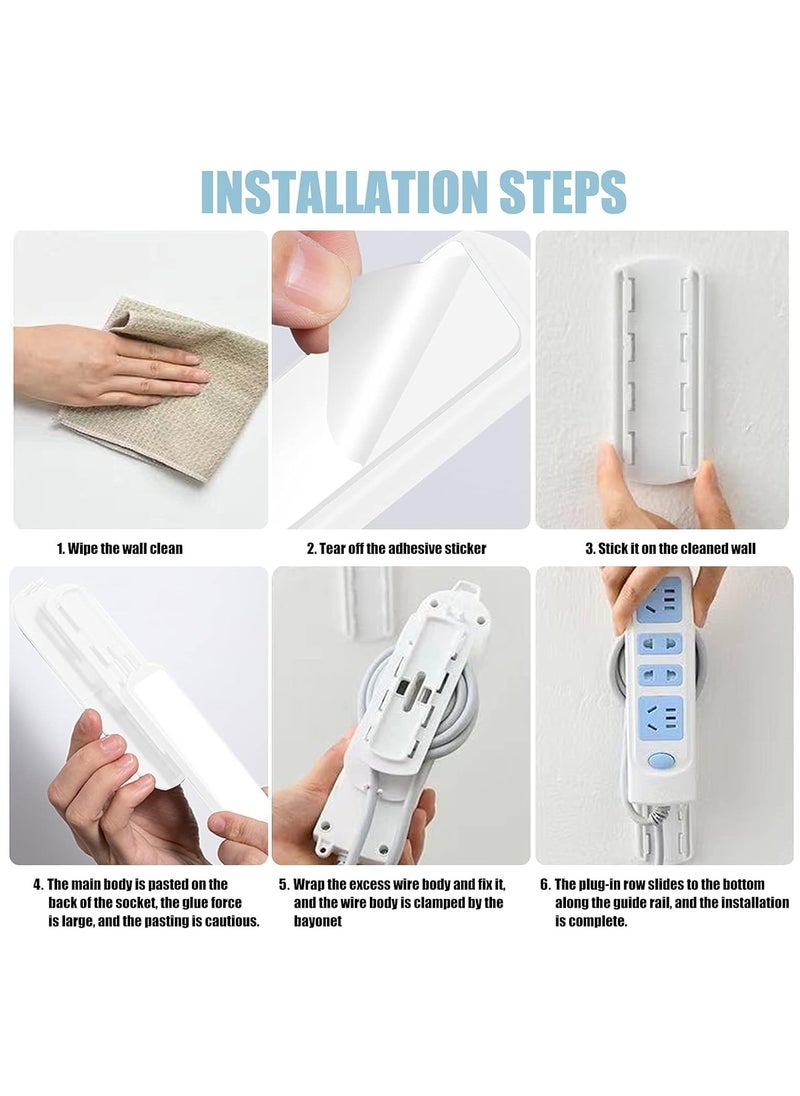 INSTALLATION STEPS

1. Wipe the wall clean

2. Tear off the adhesive sticker

3. Stick it on the cleaned wall

4. The main body is pasted on the back of the socket, the glue force is large, and the pasting is cautious.

5. Wrap the excess wire body and fix it, and the wire body is clamped by the bayonet

6. The plug-in row slides to the bottom along the guide rail, and the installation is complete.