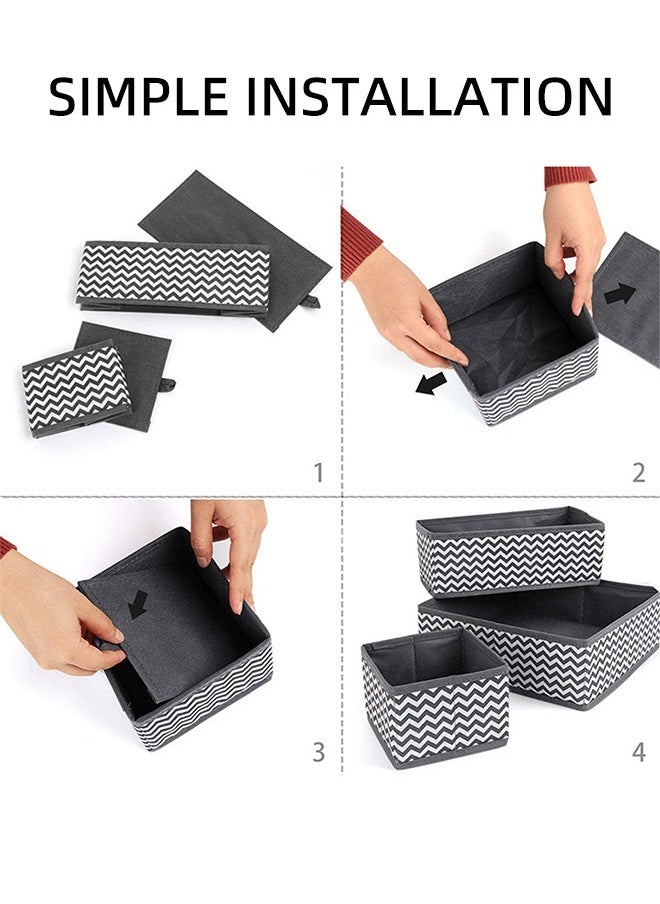 SIMPLE INSTALLATION

1

2

3

4