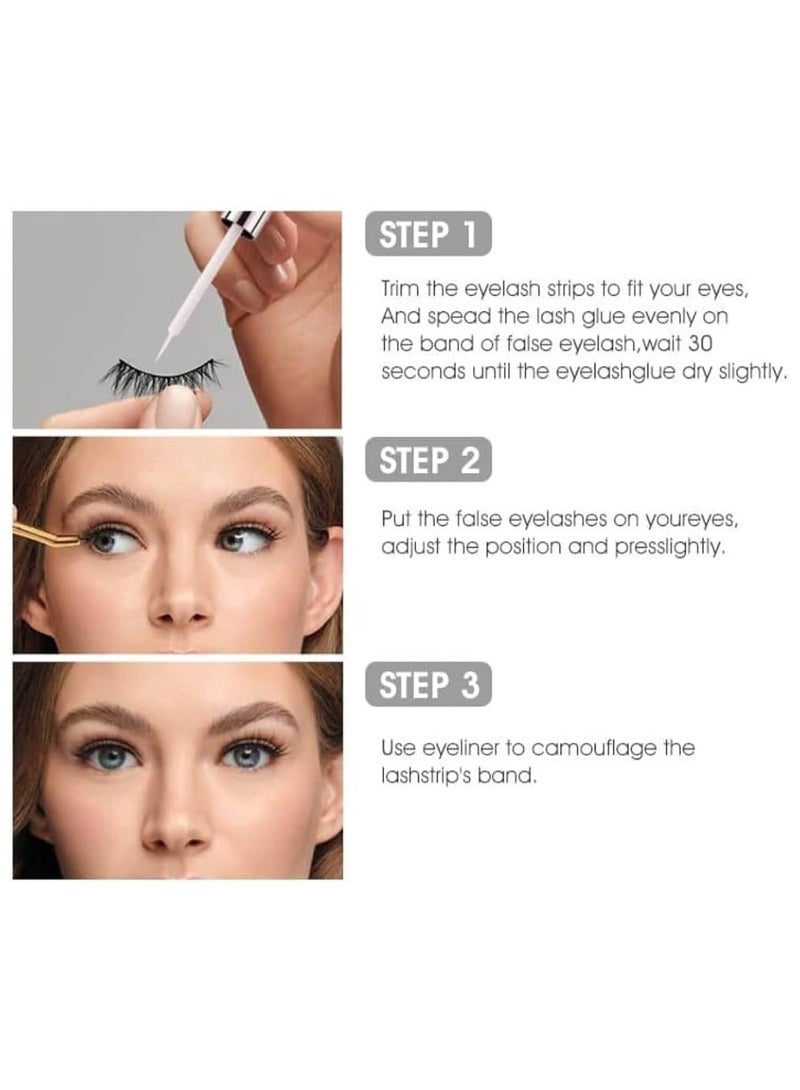 STEP 1

Trim the eyelash strips to fit your eyes, And spead the lash glue evenly on the band of false eyelash,wait 30 seconds until the eyelashglue dry slightly.

STEP 2

Put the false eyelashes on youreyes, adjust the position and presslightly.

STEP 3

Use eyeliner to camouflage the lashstrip's band.