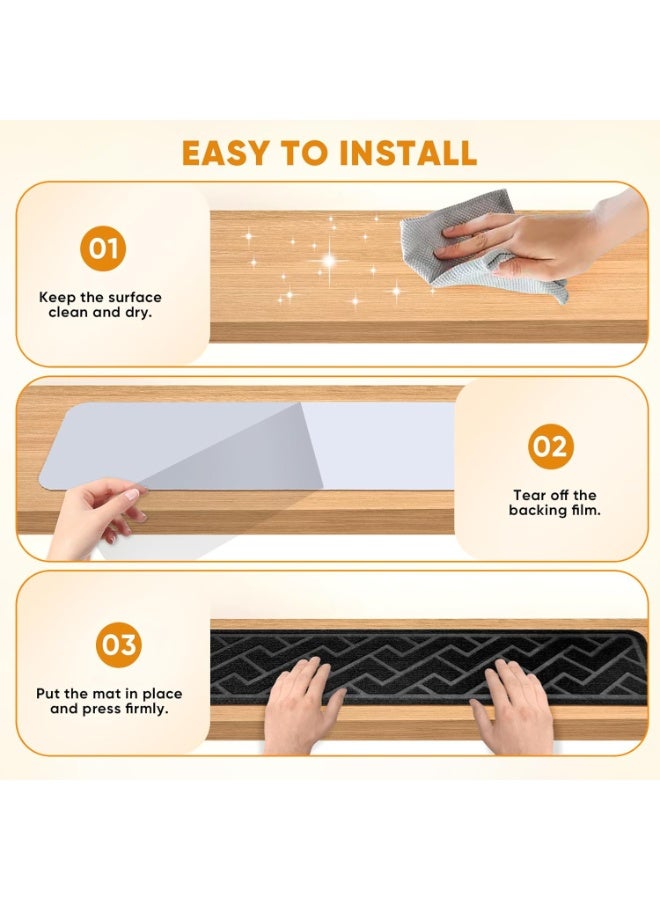 EASY TO INSTALL

01

Keep the surface clean and dry.

02

Tear off the backing film.

03

Put the mat in place and press firmly.