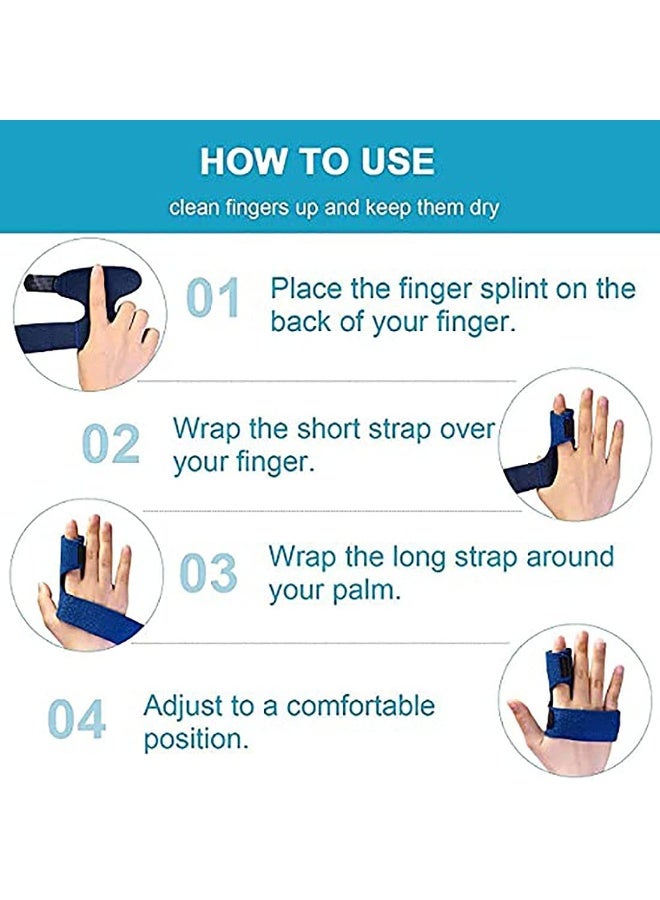 HOW TO USE

clean fingers up and keep them dry

01 Place the finger splint on the back of your finger.

02 Wrap the short strap over your finger.

03 Wrap the long strap around your palm.

04 Adjust to a comfortable position.