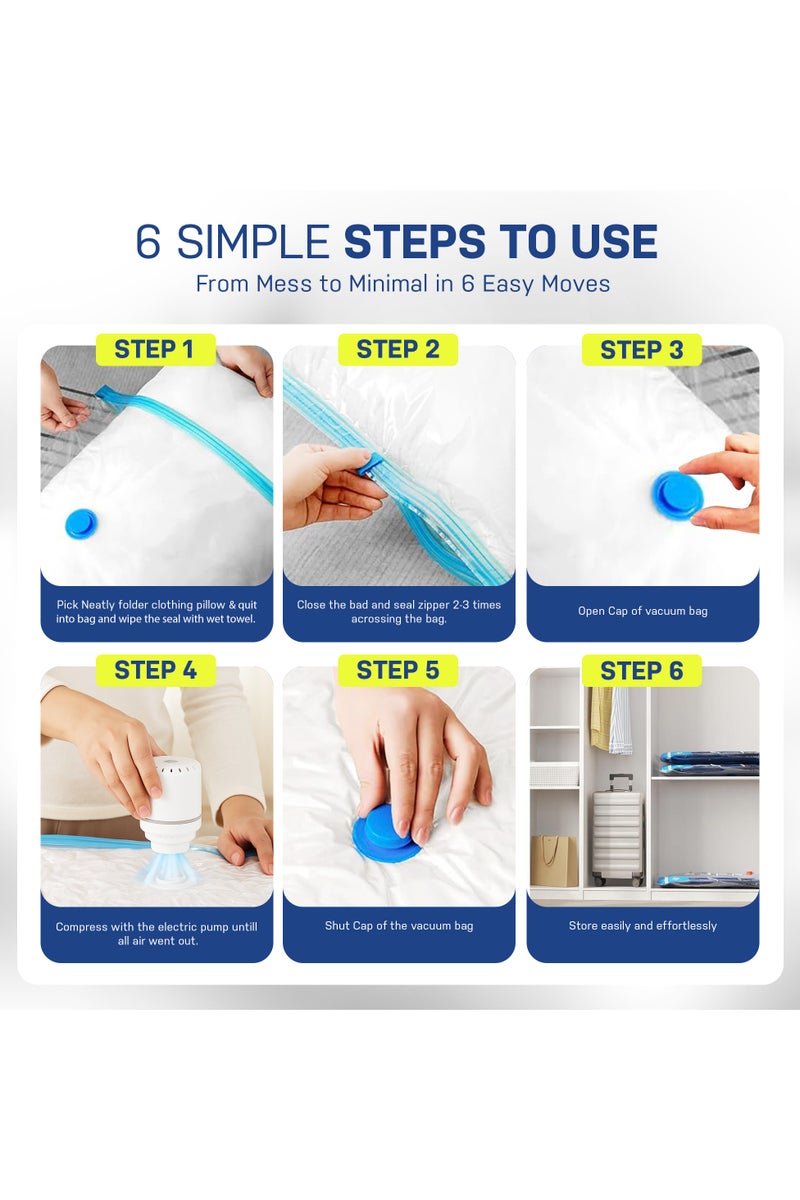 6 SIMPLE STEPS TO USE

From Mess to Minimal in 6 Easy Moves

STEP 1

Pick Neatly folder clothing pillow & quit into bag and wipe the seal with wet towel.

STEP 2

Close the bad and seal zipper 2-3 times acrossing the bag.

STEP 3

Open Cap of vacuum bag

STEP 4

Compress with the electric pump untill all air went out.

STEP 5

Shut Cap of the vacuum bag

STEP 6

Store easily and effortlessly