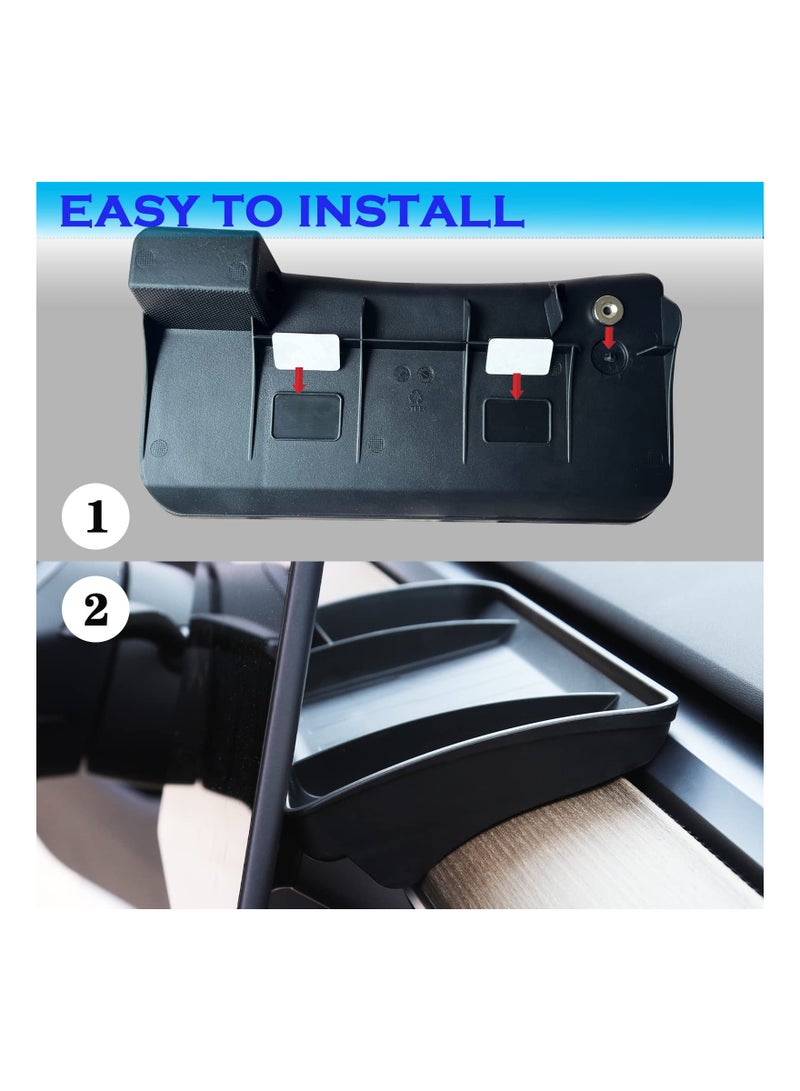 EASY TO INSTALL

1

2