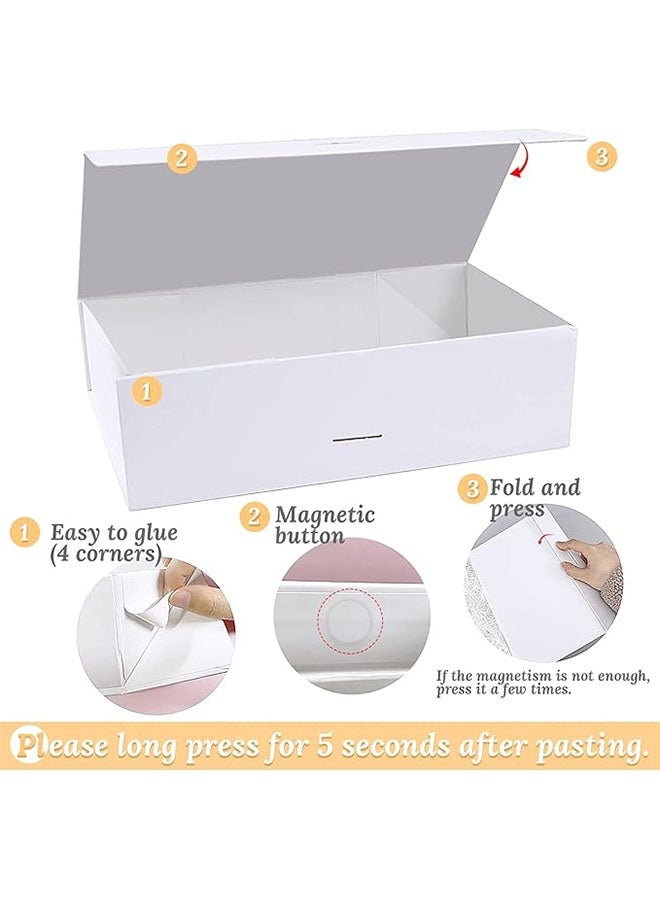 2

3

1

1 Easy to glue (4 corners)

2 Magnetic button

3 Fold and press

If the magnetism is not enough, press it a few times.

Please long press for 5 seconds after pasting.