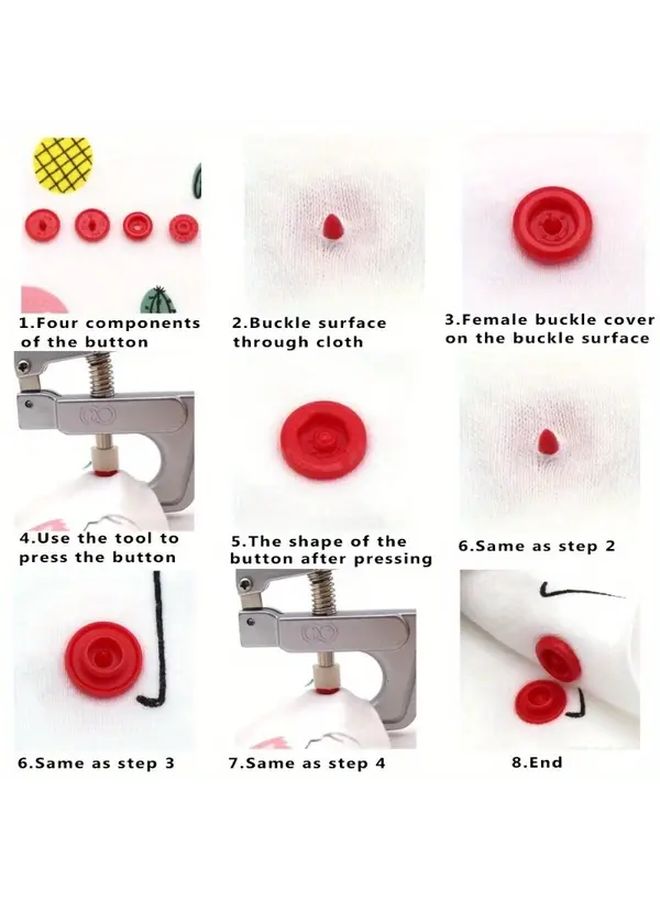 1.Four components of the button

2.Buckle surface through cloth

3.Female buckle cover on the buckle surface

4.Use the tool to press the button

5.The shape of the button after pressing

6.Same as step 2

6.Same as step 3

7.Same as step 4

8.End