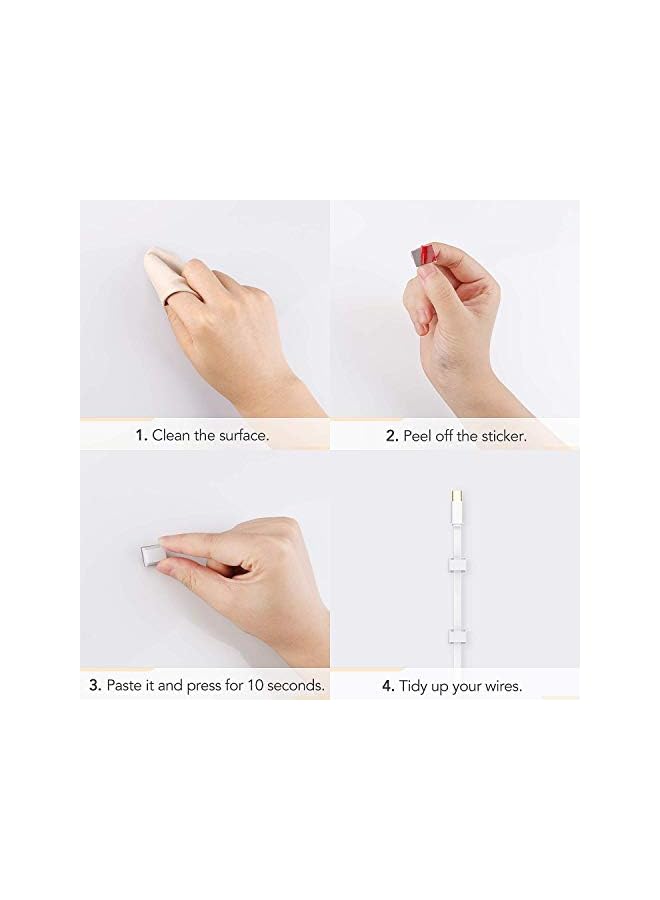 1. Clean the surface.

2. Peel off the sticker.

3. Paste it and press for 10 seconds.

4. Tidy up your wires.