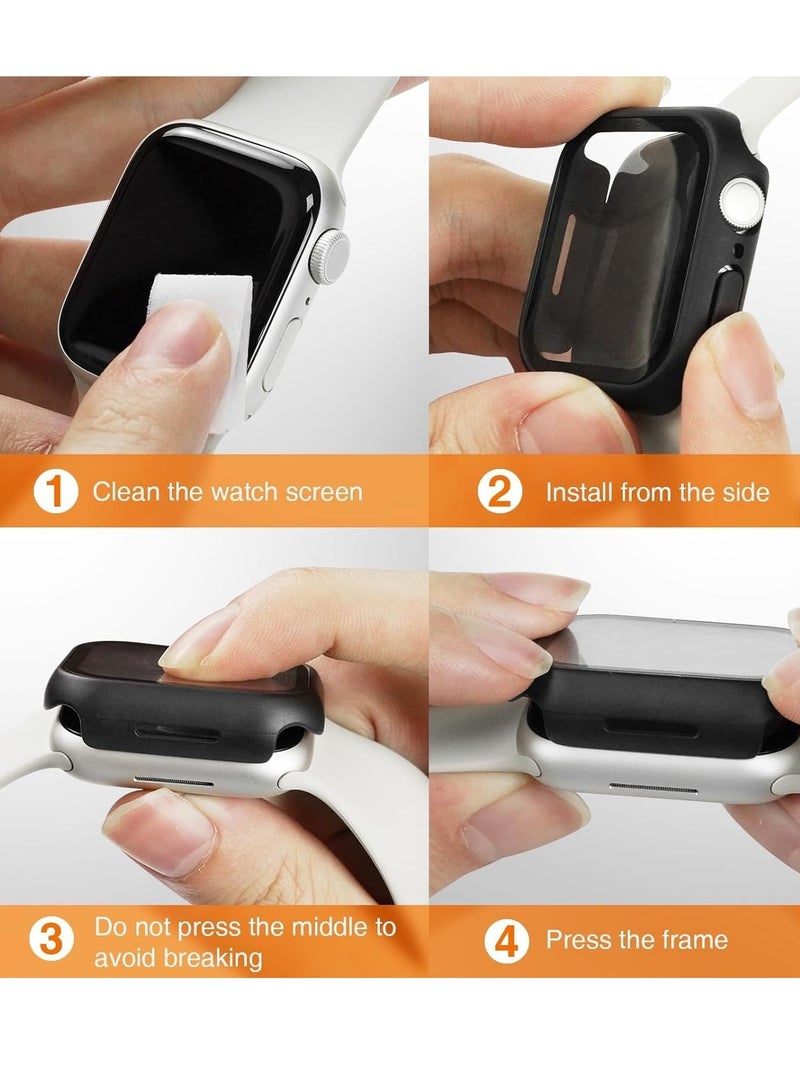 1 Clean the watch screen

2 Install from the side

3 Do not press the middle to avoid breaking

4 Press the frame