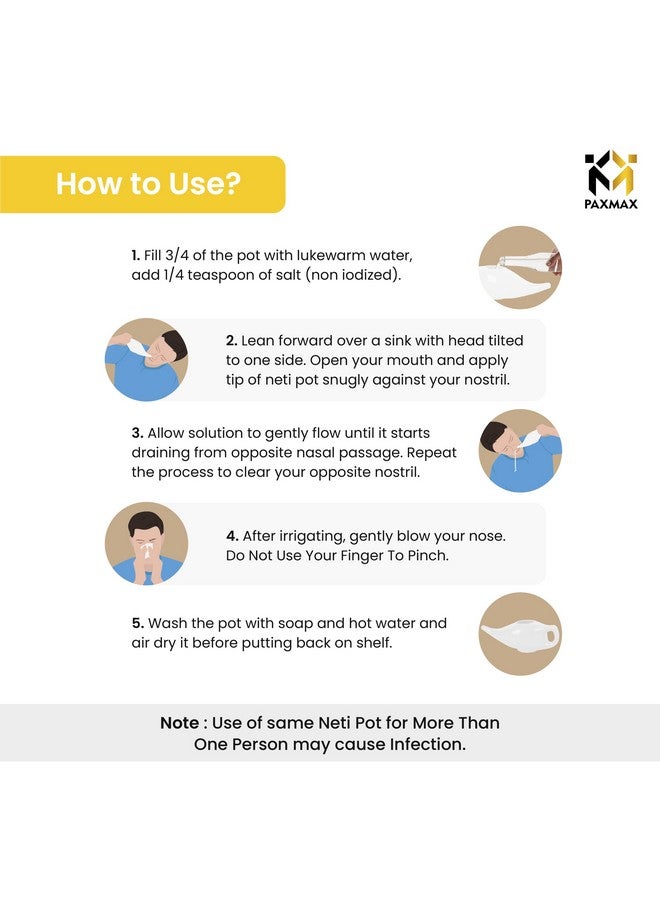 How to Use?

PAXMAX

1. Fill 3/4 of the pot with lukewarm water, add 1/4 teaspoon of salt (non iodized).

2. Lean forward over a sink with head tilted to one side. Open your mouth and apply tip of neti pot snugly against your nostril.

3. Allow solution to gently flow until it starts draining from opposite nasal passage. Repeat the process to clear your opposite nostril.

4. After irrigating, gently blow your nose. Do Not Use Your Finger To Pinch.

5. Wash the pot with soap and hot water and air dry it before putting back on shelf.

Note : Use of same Neti Pot for More Than One Person may cause Infection.