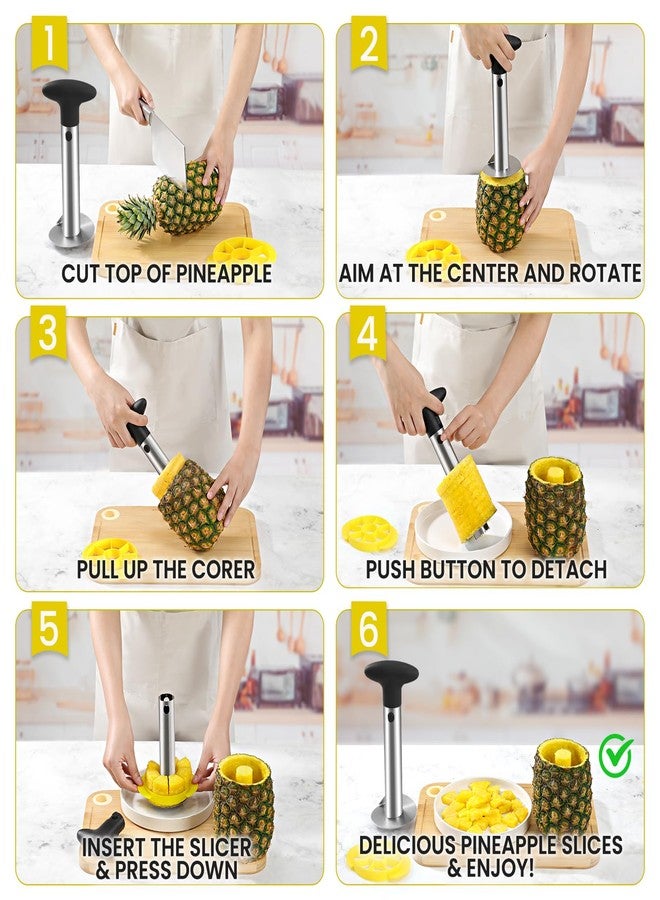 1
CUT TOP OF PINEAPPLE

2
AIM AT THE CENTER AND ROTATE

3
PULL UP THE CORER

4
PUSH BUTTON TO DETACH

5
INSERT THE SLICER & PRESS DOWN

6
DELICIOUS PINEAPPLE SLICES & ENJOY!