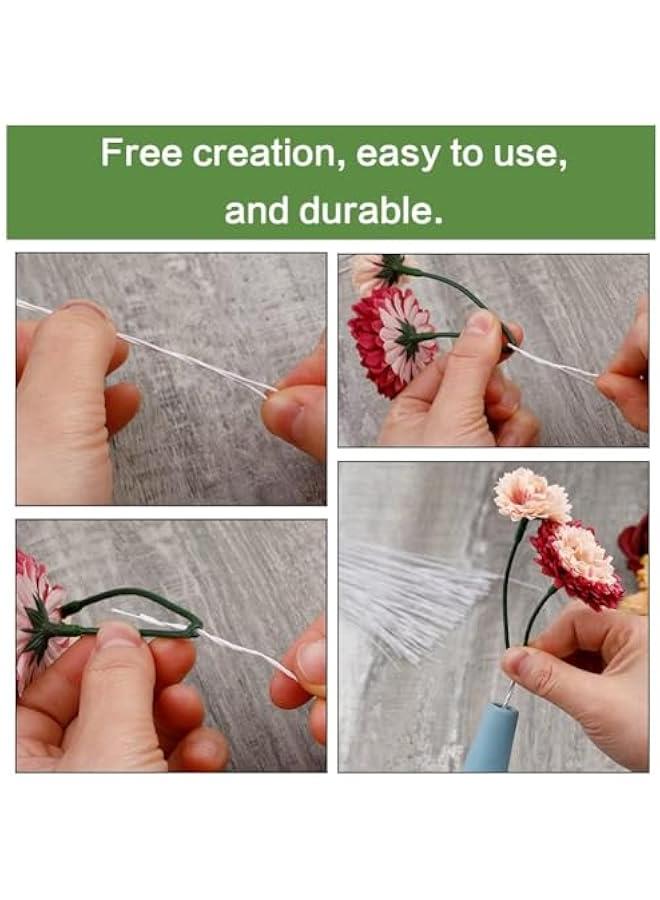 Free creation, easy to use, and durable.