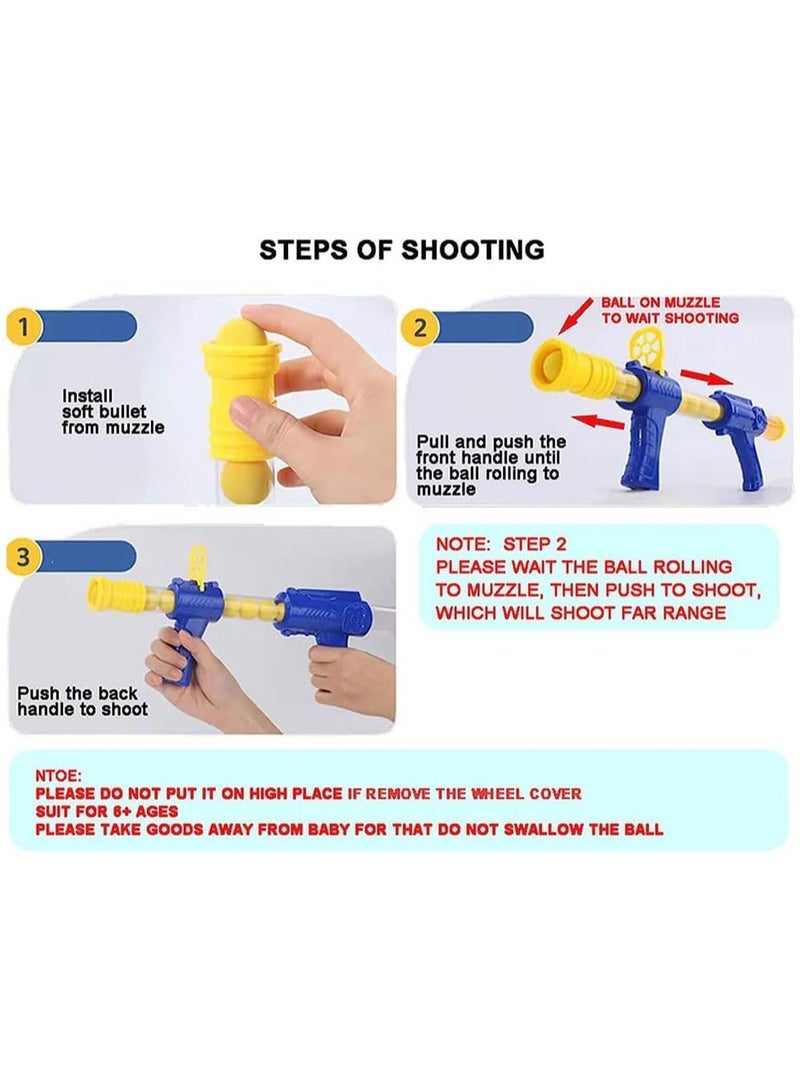 STEPS OF SHOOTING

1

Install soft bullet from muzzle

2

BALL ON MUZZLE TO WAIT SHOOTING

Pull and push the front handle until the ball rolling to muzzle

3

Push the back handle to shoot

NOTE: STEP 2
PLEASE WAIT THE BALL ROLLING TO MUZZLE, THEN PUSH TO SHOOT, WHICH WILL SHOOT FAR RANGE

NTOE:
PLEASE DO NOT PUT IT ON HIGH PLACE IF REMOVE THE WHEEL COVER
SUIT FOR 6+ AGES
PLEASE TAKE GOODS AWAY FROM BABY FOR THAT DO NOT SWALLOW THE BALL