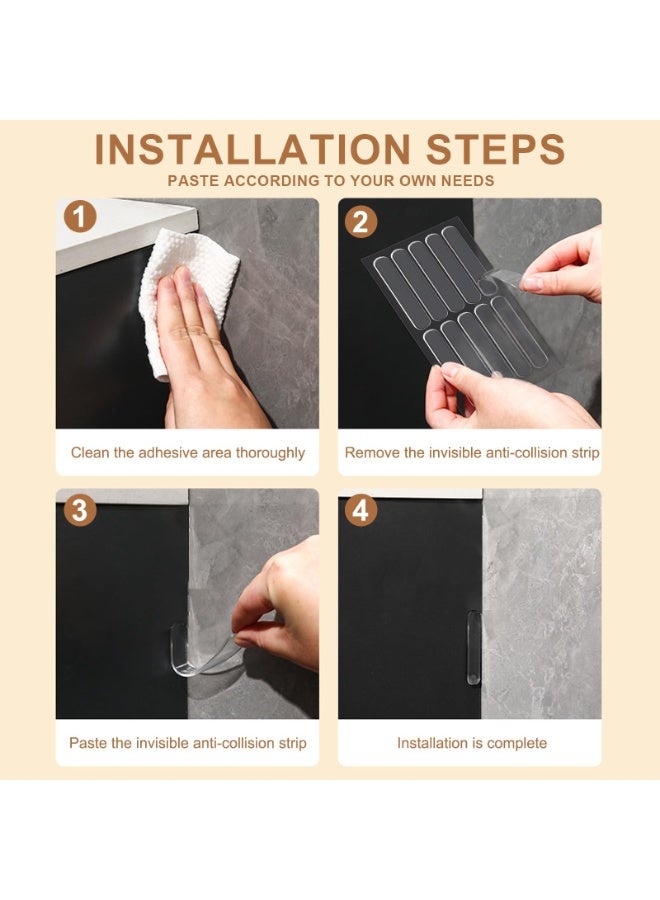 INSTALLATION STEPS

PASTE ACCORDING TO YOUR OWN NEEDS

1

Clean the adhesive area thoroughly

2

Remove the invisible anti-collision strip

3

Paste the invisible anti-collision strip

4

Installation is complete