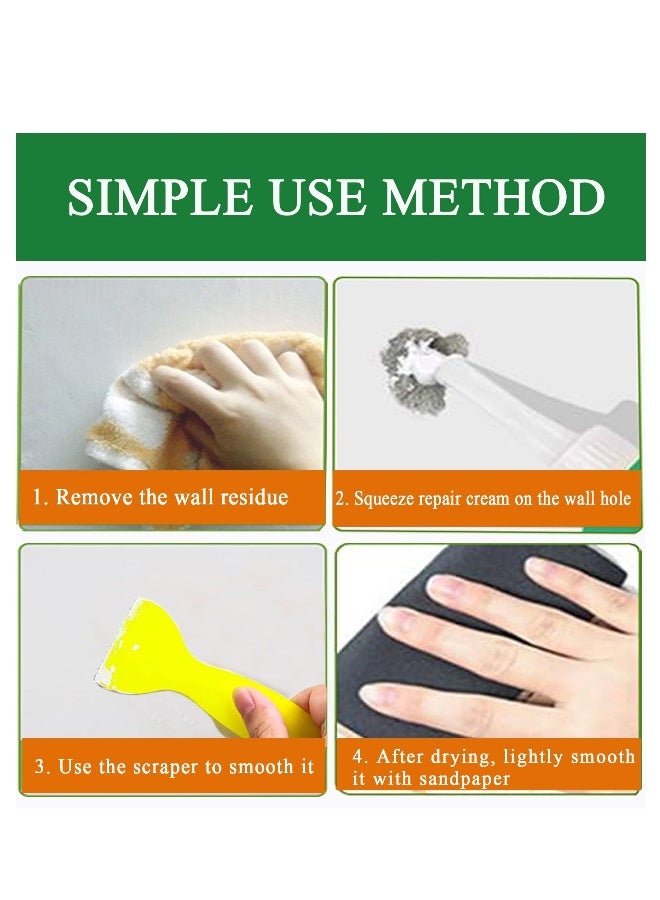 SIMPLE USE METHOD

1. Remove the wall residue

2. Squeeze repair cream on the wall hole

3. Use the scraper to smooth it

4. After drying, lightly smooth it with sandpaper