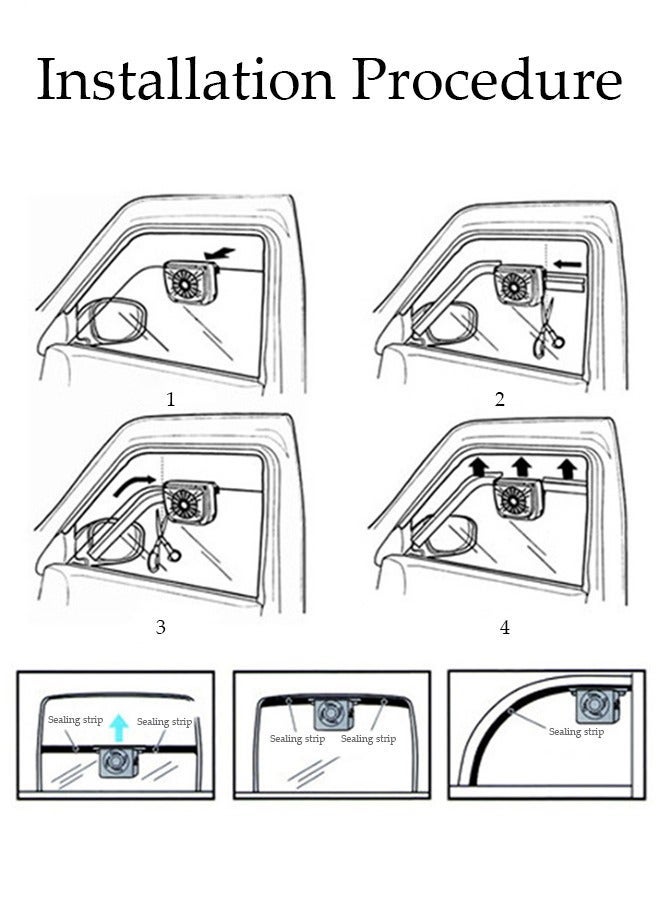 Installation Procedure

1

2

3

4

Sealing strip

Sealing strip

Sealing strip

Sealing strip

Sealing strip