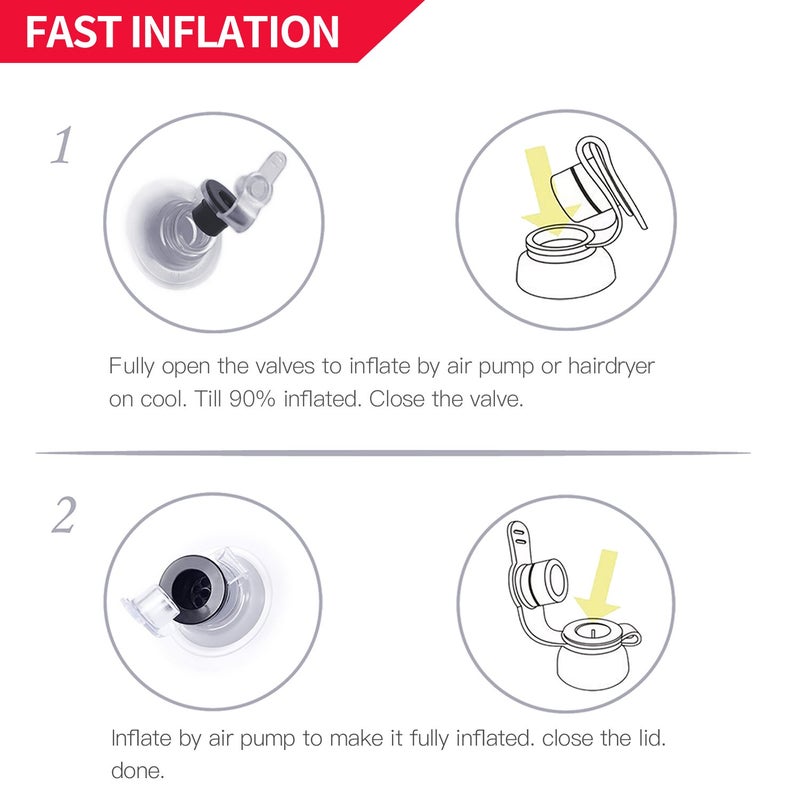 FAST INFLATION

1

Fully open the valves to inflate by air pump or hairdryer on cool. Till 90% inflated. Close the valve.

2

Inflate by air pump to make it fully inflated. close the lid. done.