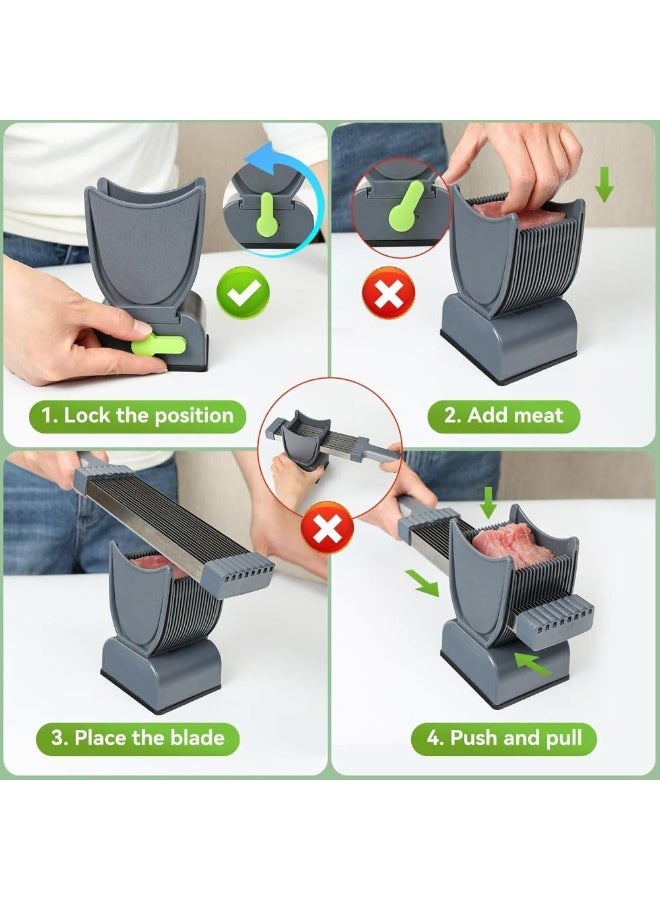 1. Lock the position

2. Add meat

3. Place the blade

4. Push and pull