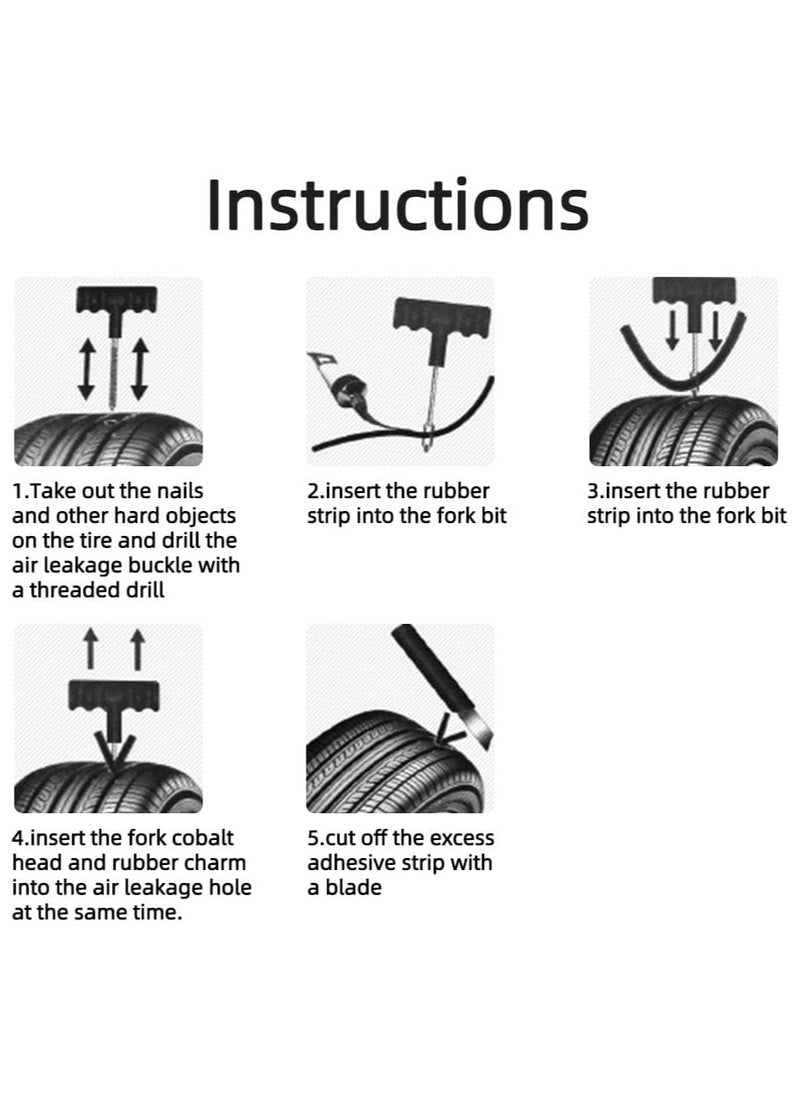 Instructions

1.Take out the nails and other hard objects on the tire and drill the air leakage buckle with a threaded drill

2.insert the rubber strip into the fork bit

3.insert the rubber strip into the fork bit

4.insert the fork cobalt head and rubber charm into the air leakage hole at the same time.

5.cut off the excess adhesive strip with a blade