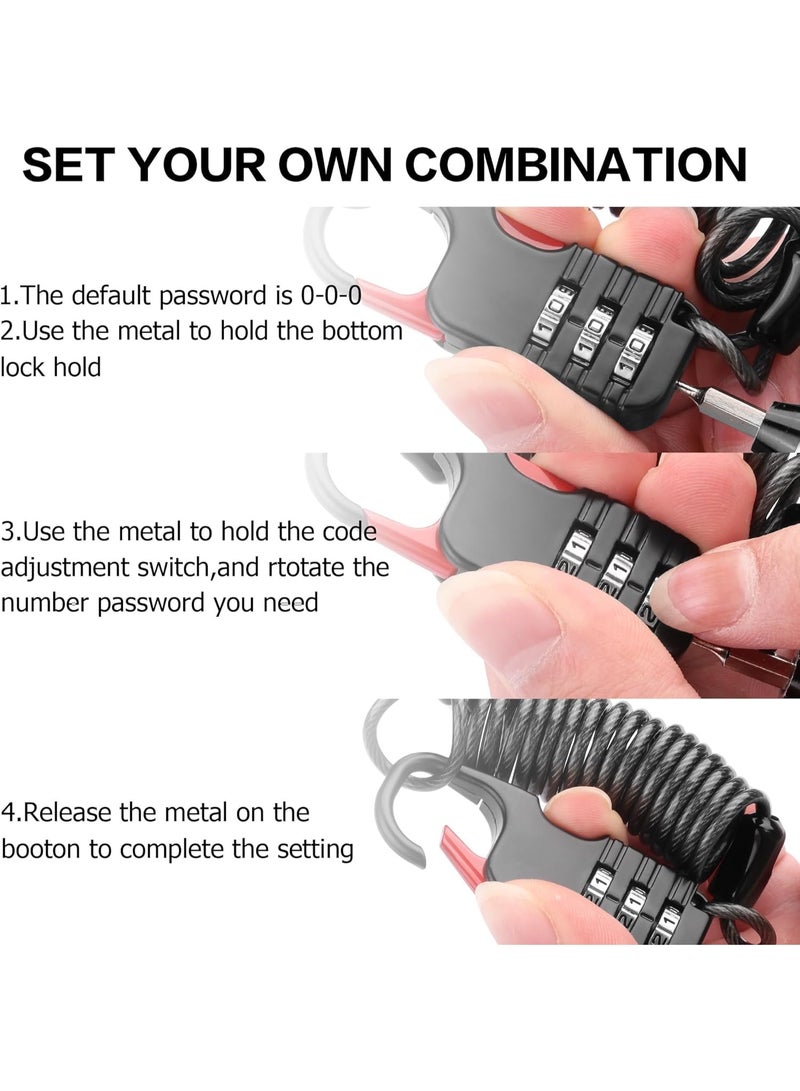 SET YOUR OWN COMBINATION

1.The default password is 0-0-0
2.Use the metal to hold the bottom lock hold

3.Use the metal to hold the code adjustment switch,and rtotate the number password you need

4.Release the metal on the booton to complete the setting