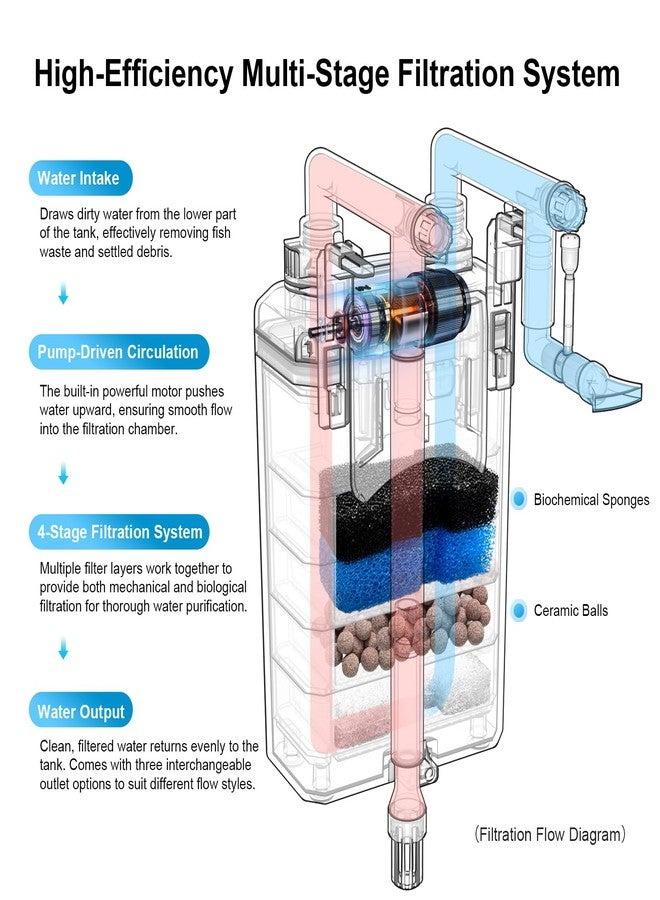 High-Efficiency Multi-Stage Filtration System

Water Intake

Draws dirty water from the lower part of the tank, effectively removing fish waste and settled debris.

Pump-Driven Circulation

The built-in powerful motor pushes water upward, ensuring smooth flow into the filtration chamber.

4-Stage Filtration System

Multiple filter layers work together to provide both mechanical and biological filtration for thorough water purification.

Water Output

Clean, filtered water returns evenly to the tank. Comes with three interchangeable outlet options to suit different flow styles.

Biochemical Sponges

Ceramic Balls

(Filtration Flow Diagram)