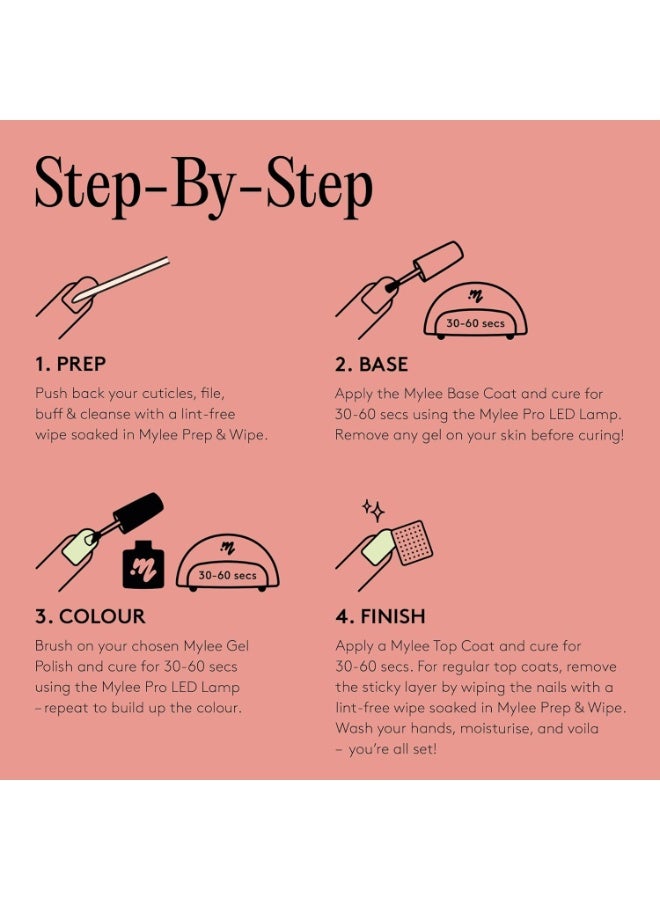 Step-By-Step

1. PREP

Push back your cuticles, file, buff & cleanse with a lint-free wipe soaked in Mylee Prep & Wipe.

30-60 secs

2. BASE

Apply the Mylee Base Coat and cure for 30-60 secs using the Mylee Pro LED Lamp. Remove any gel on your skin before curing!

30-60 secs

3. COLOUR

Brush on your chosen Mylee Gel Polish and cure for 30-60 secs using the Mylee Pro LED Lamp – repeat to build up the colour.

4. FINISH

Apply a Mylee Top Coat and cure for 30-60 secs. For regular top coats, remove the sticky layer by wiping the nails with a lint-free wipe soaked in Mylee Prep & Wipe. Wash your hands, moisturise, and voila – you're all set!