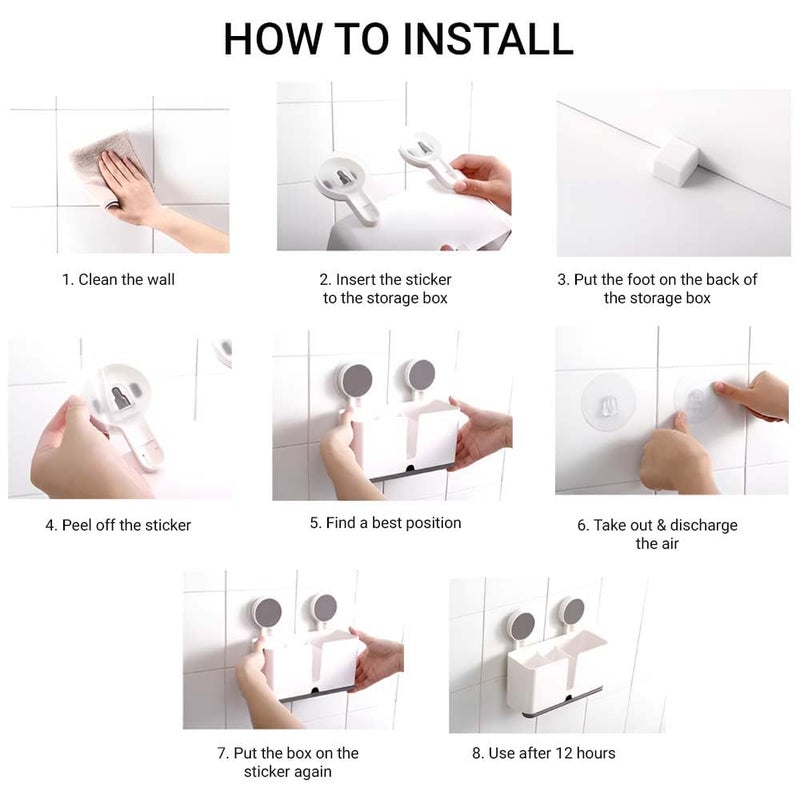 HOW TO INSTALL

1. Clean the wall

2. Insert the sticker to the storage box

3. Put the foot on the back of the storage box

4. Peel off the sticker

5. Find a best position

6. Take out & discharge the air

7. Put the box on the sticker again

8. Use after 12 hours