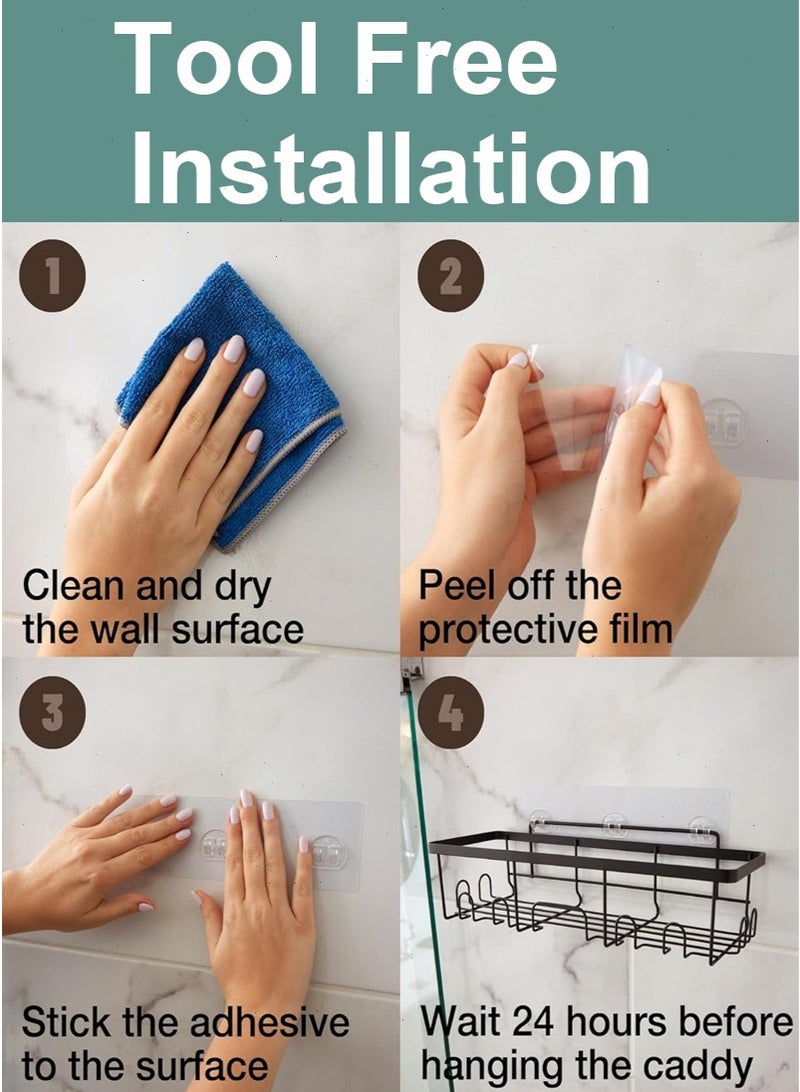 Tool Free Installation

1
Clean and dry the wall surface

2
Peel off the protective film

3
Stick the adhesive to the surface

4
Wait 24 hours before hanging the caddy