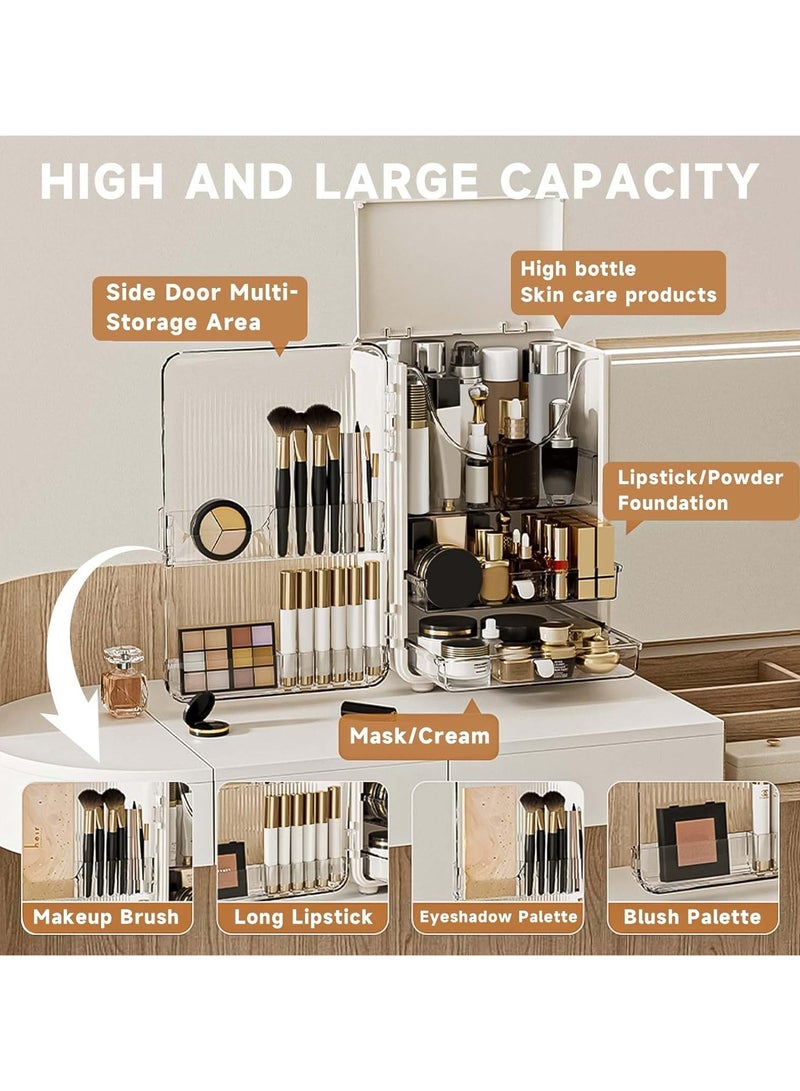 HIGH AND LARGE CAPACITY

Side Door Multi-Storage Area

High bottle
Skin care products

Lipstick/Powder Foundation

Mask/Cream

Makeup Brush

Long Lipstick

Eyeshadow Palette

Blush Palette