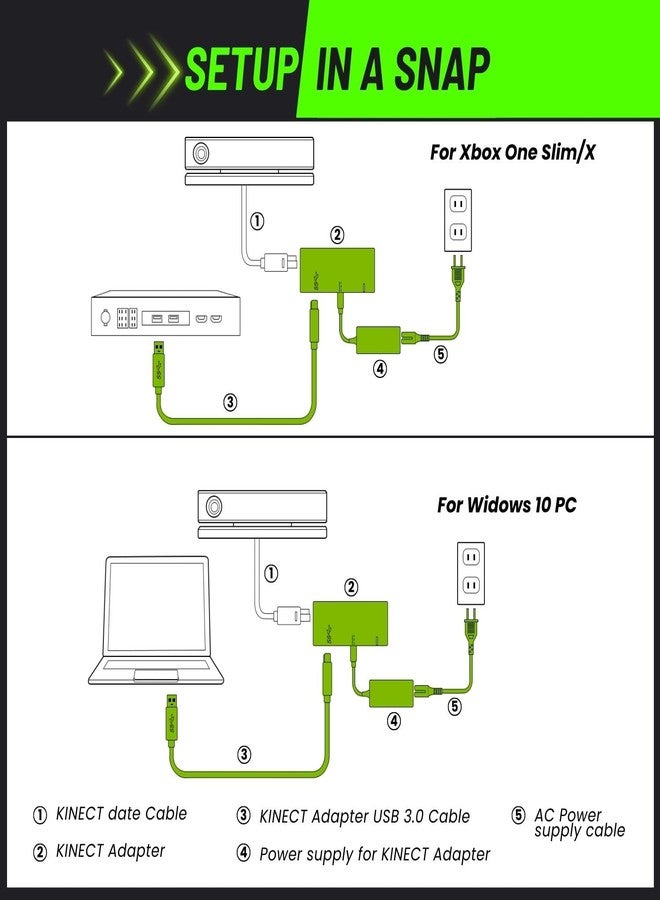 SETUP IN A SNAP

For Xbox One Slim/X

①

②

③

④

⑤

For Widows 10 PC

①

②

③

④

⑤

① KINECT date Cable

② KINECT Adapter

③ KINECT Adapter USB 3.0 Cable

④ Power supply for KINECT Adapter

⑤ AC Power supply cable