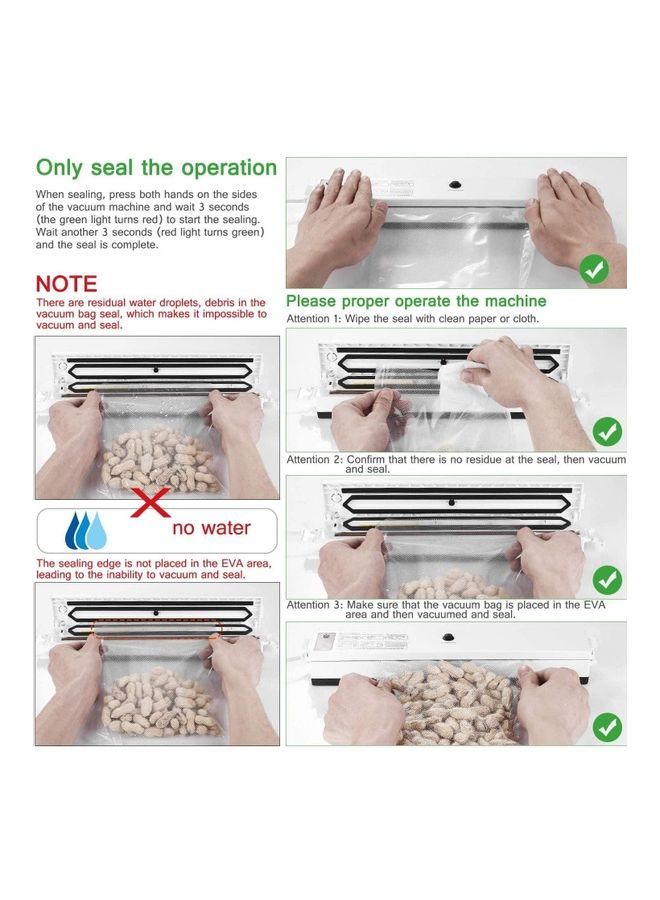 Only seal the operation

When sealing, press both hands on the sides of the vacuum machine and wait 3 seconds (the green light turns red) to start the sealing. Wait another 3 seconds (red light turns green) and the seal is complete.

NOTE

There are residual water droplets, debris in the vacuum bag seal, which makes it impossible to vacuum and seal.

no water

The sealing edge is not placed in the EVA area, leading to the inability to vacuum and seal.

Please proper operate the machine

Attention 1: Wipe the seal with clean paper or cloth.

Attention 2: Confirm that there is no residue at the seal, then vacuum and seal.

Attention 3: Make sure that the vacuum bag is placed in the EVA area and then vacuumed and seal.