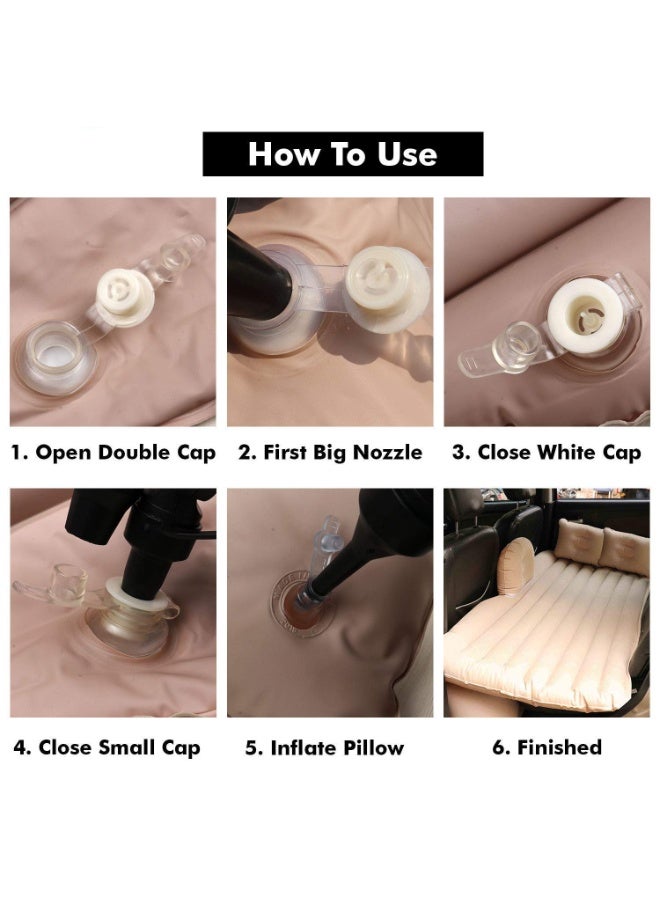 How To Use

1. Open Double Cap

2. First Big Nozzle

3. Close White Cap

4. Close Small Cap

5. Inflate Pillow

6. Finished