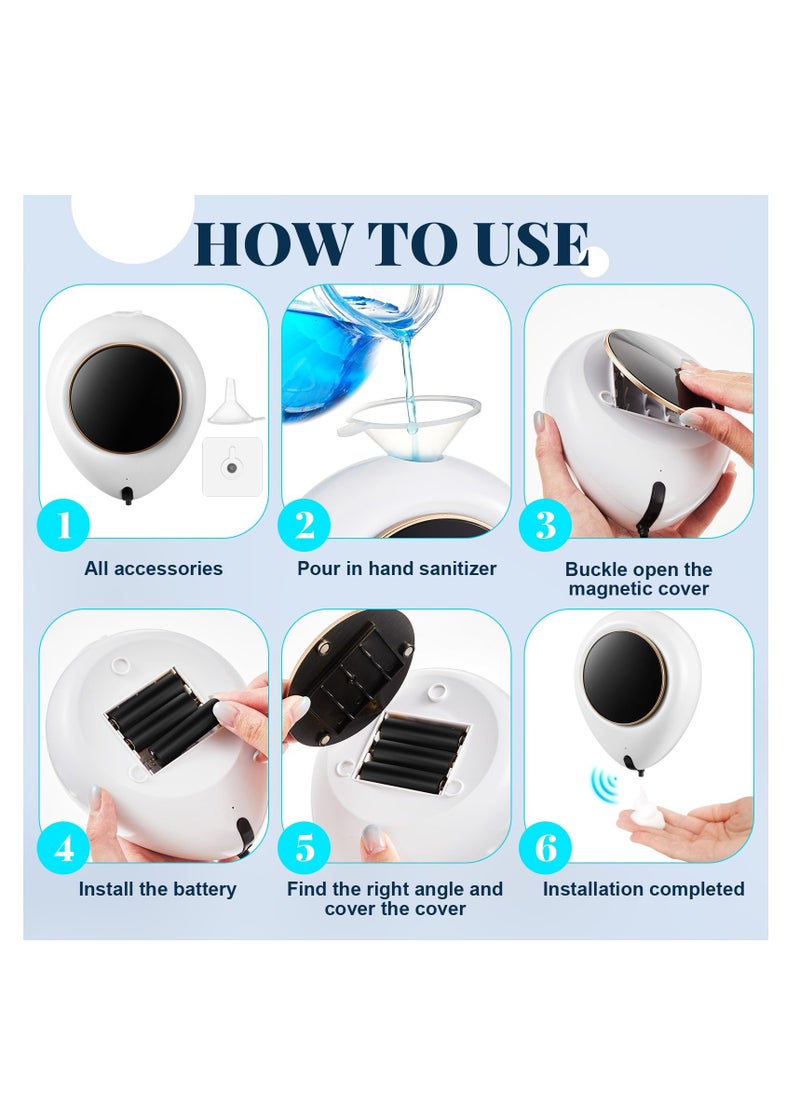 HOW TO USE

1
All accessories

2
Pour in hand sanitizer

3
Buckle open the magnetic cover

4
Install the battery

5
Find the right angle and cover the cover

6
Installation completed