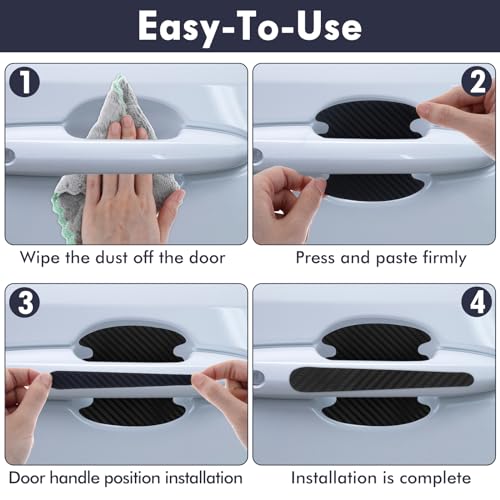 Easy-To-Use

1

Wipe the dust off the door

2

Press and paste firmly

3

Door handle position installation

4

Installation is complete