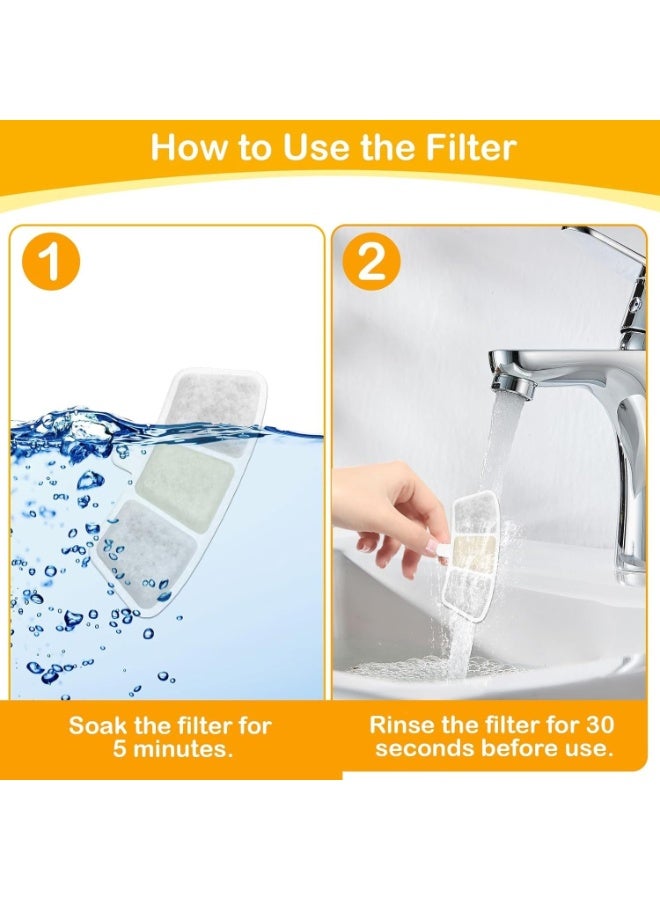 How to Use the Filter

1

Soak the filter for 5 minutes.

2

Rinse the filter for 30 seconds before use.