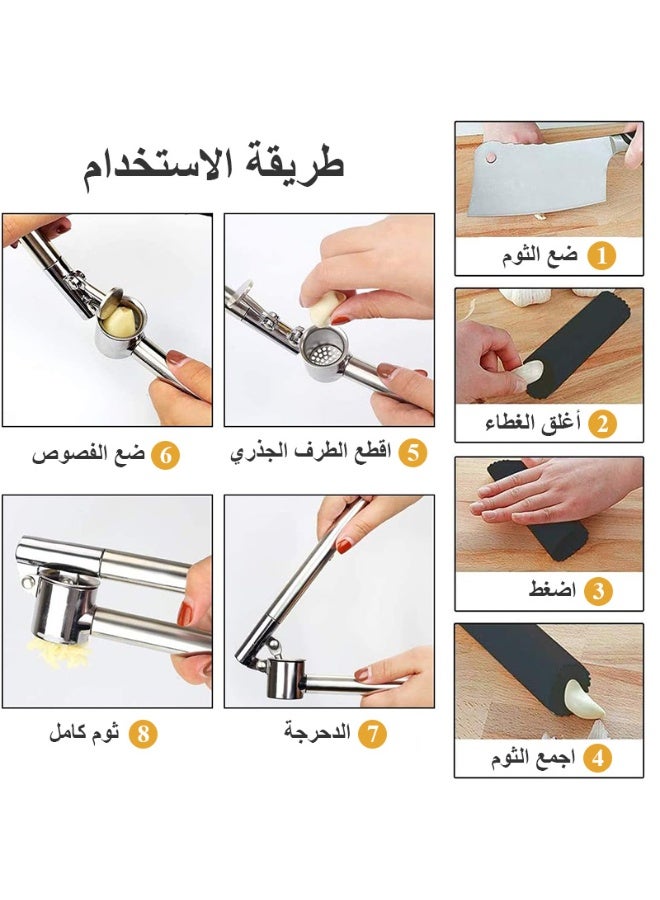 طريقة الاستخدام

1 ضع الثوم

2 أغلق الغطاء

3 اضغط

4 اجمع الثوم

5 اقطع الطرف الجذري

6 ضع الفصوص

7 الدحرجة

8 ثوم كامل