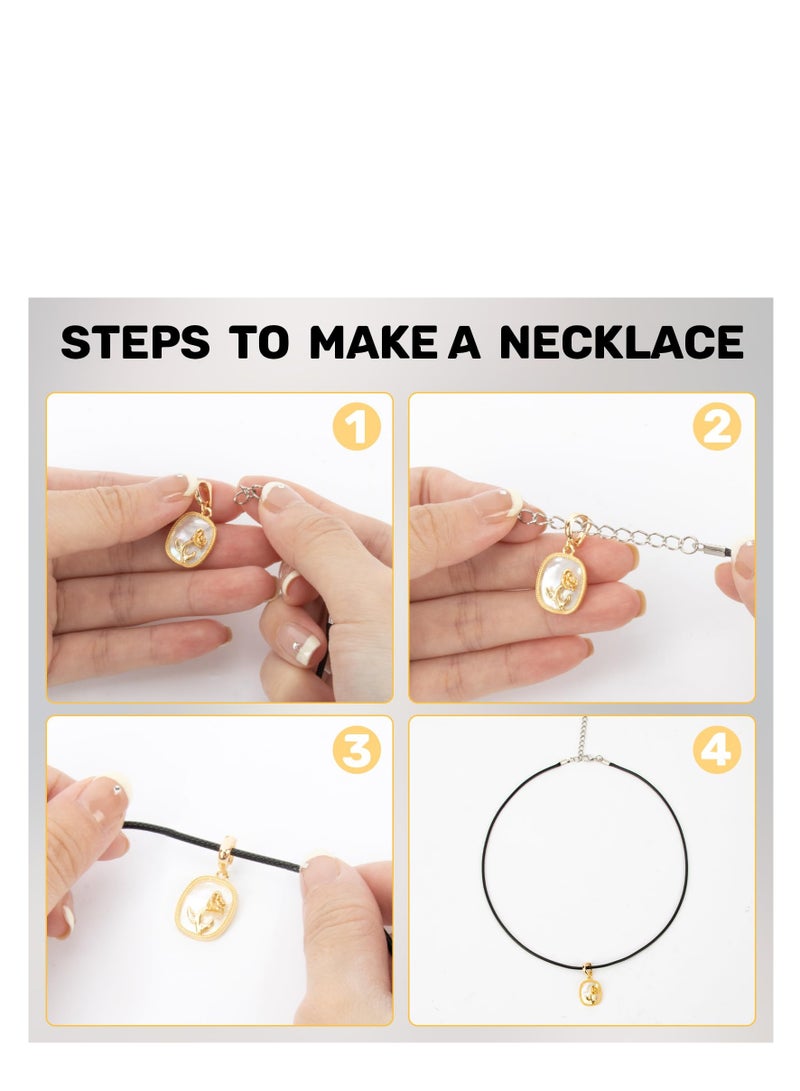 STEPS TO MAKE A NECKLACE

1

2

3

4