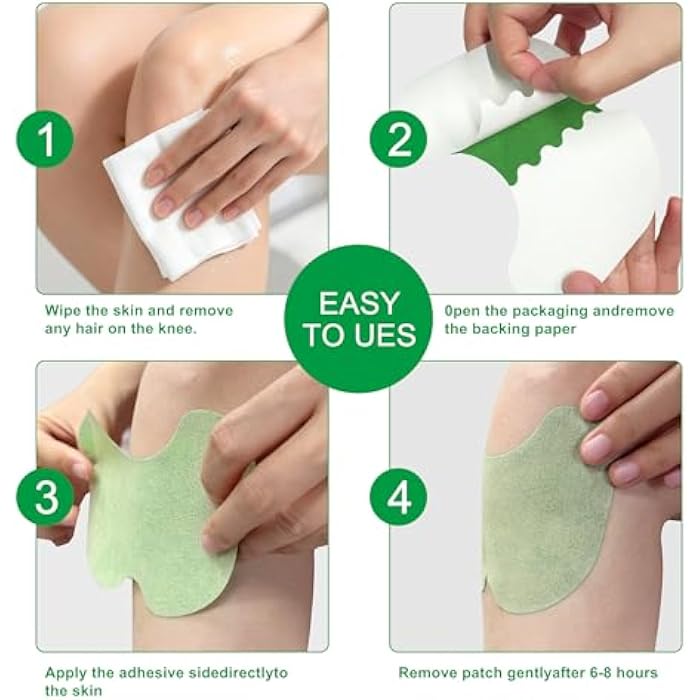 1

Wipe the skin and remove any hair on the knee.

2

0pen the packaging andremove the backing paper

EASY TO UES

3

Apply the adhesive sidedirectlyto the skin

4

Remove patch gentlyafter 6-8 hours