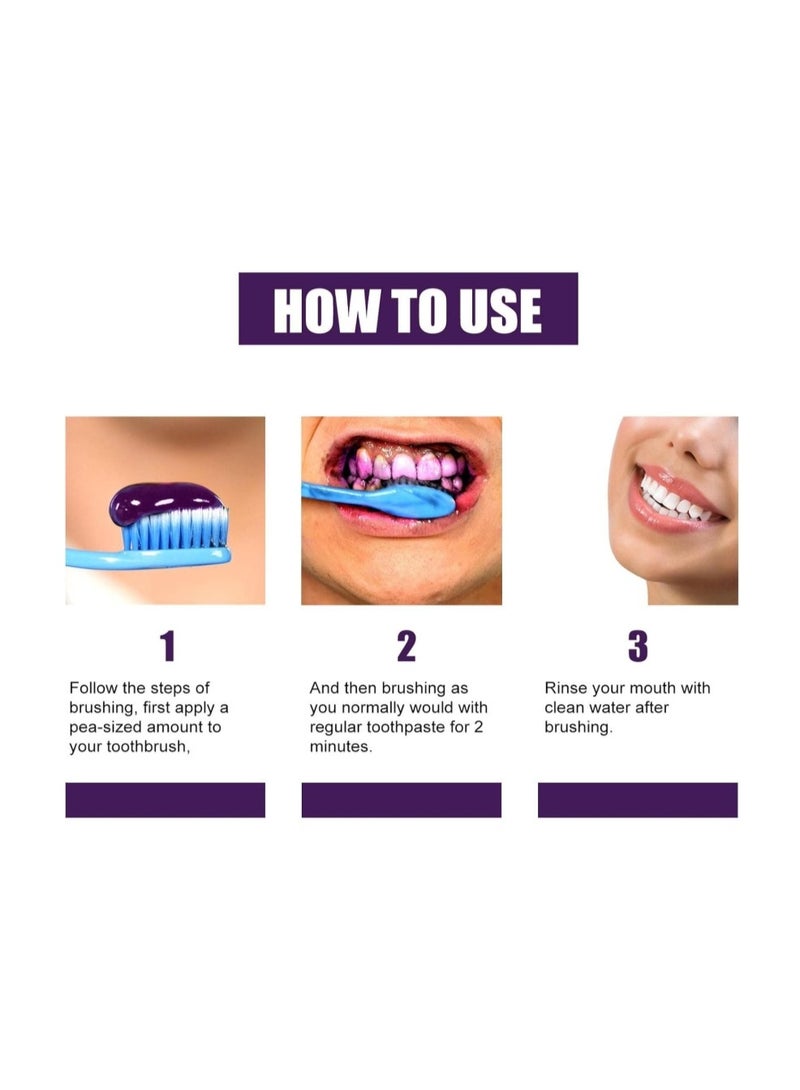 HOW TO USE

1

Follow the steps of brushing, first apply a pea-sized amount to your toothbrush,

2

And then brushing as you normally would with regular toothpaste for 2 minutes.

3

Rinse your mouth with clean water after brushing.