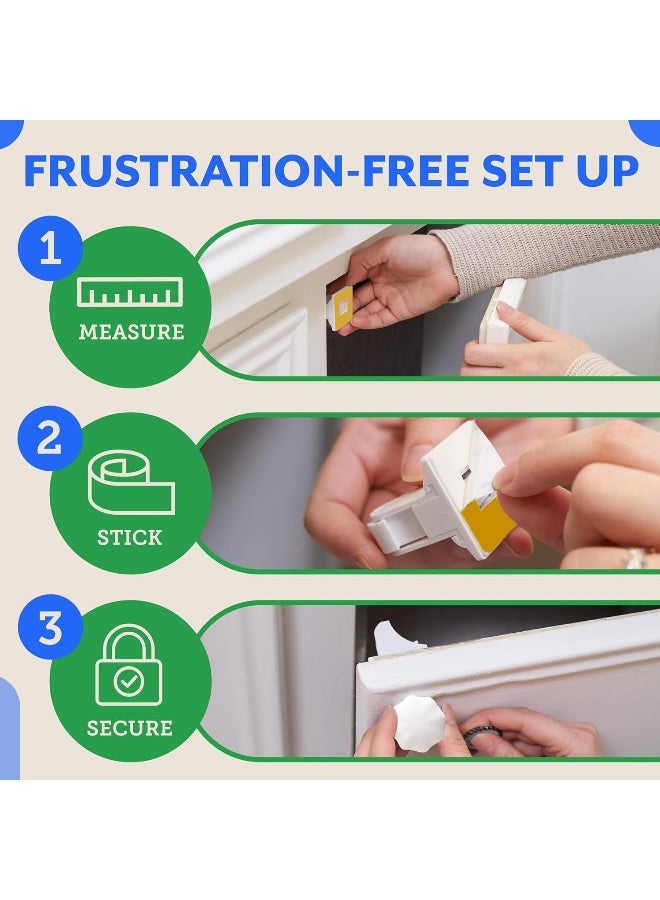 FRUSTRATION-FREE SET UP

1
MEASURE

2
STICK

3
SECURE