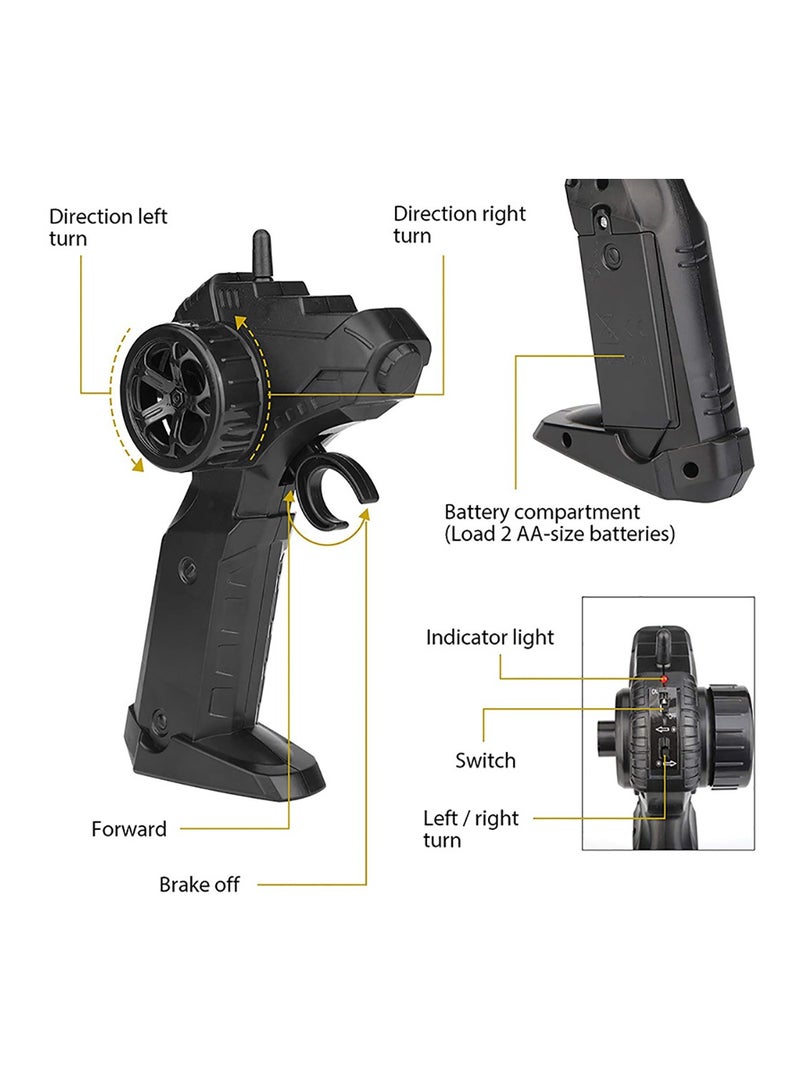 Direction left turn

Direction right turn

Battery compartment (Load 2 AA-size batteries)

Indicator light

Switch

Left / right turn

Forward

Brake off