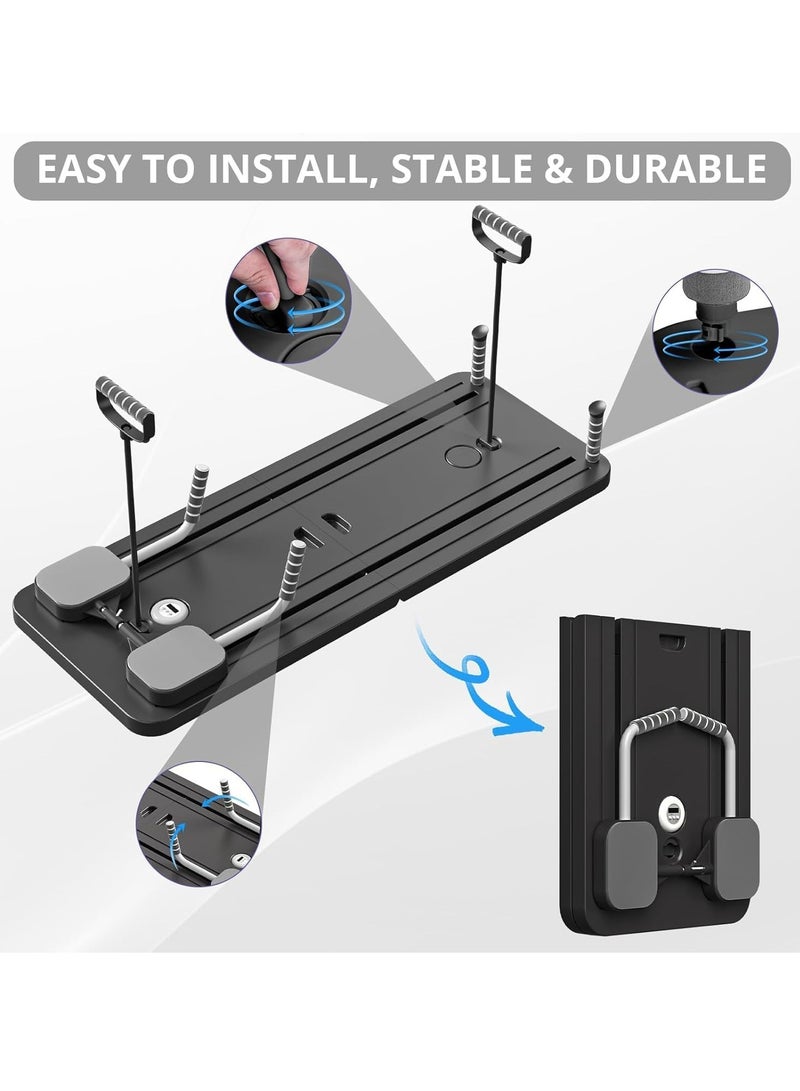 EASY TO INSTALL, STABLE & DURABLE