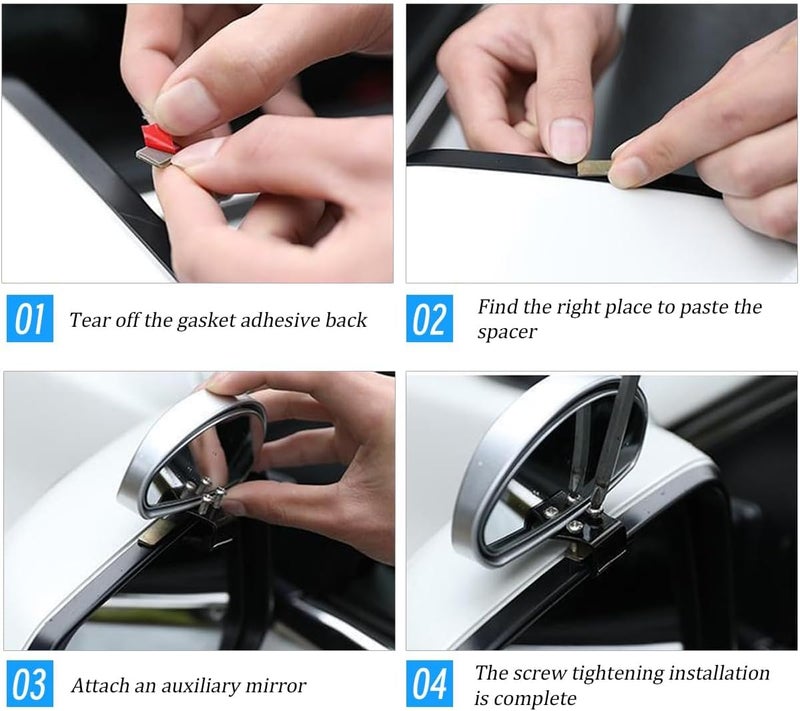 01 Tear off the gasket adhesive back

02 Find the right place to paste the spacer

03 Attach an auxiliary mirror

04 The screw tightening installation is complete