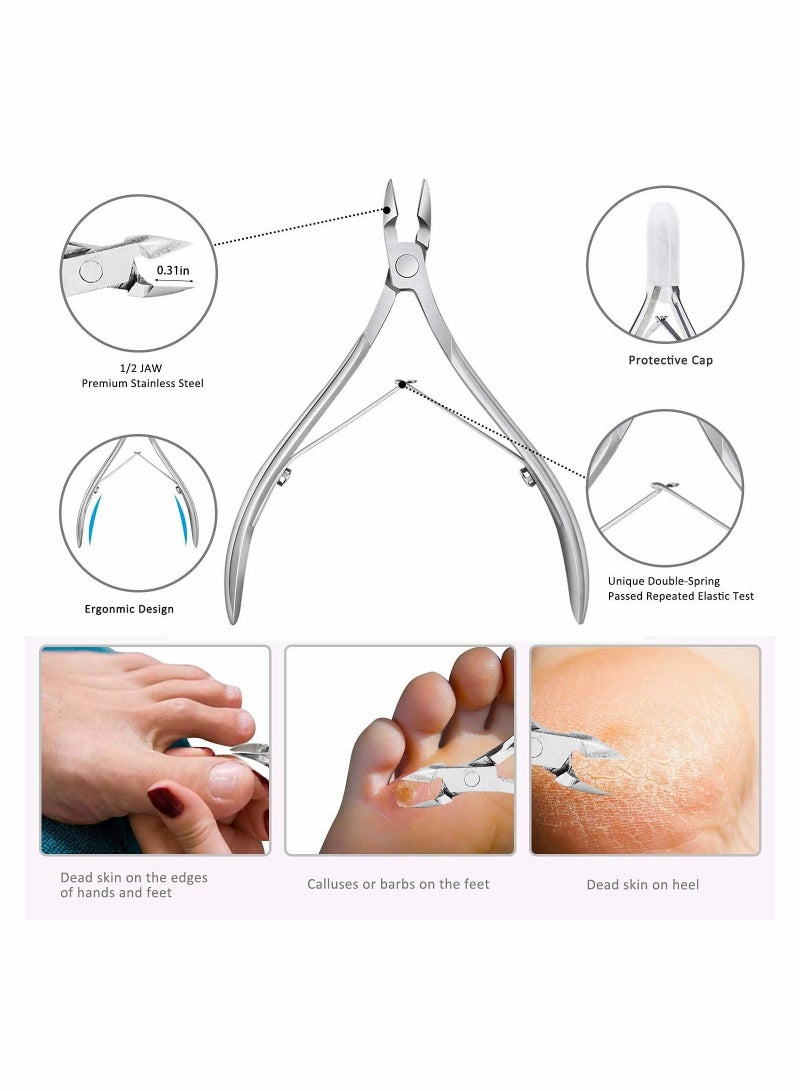 0.31in

1/2 JAW
Premium Stainless Steel

Protective Cap

Ergonmic Design

Unique Double-Spring
Passed Repeated Elastic Test

Dead skin on the edges of hands and feet

Calluses or barbs on the feet

Dead skin on heel