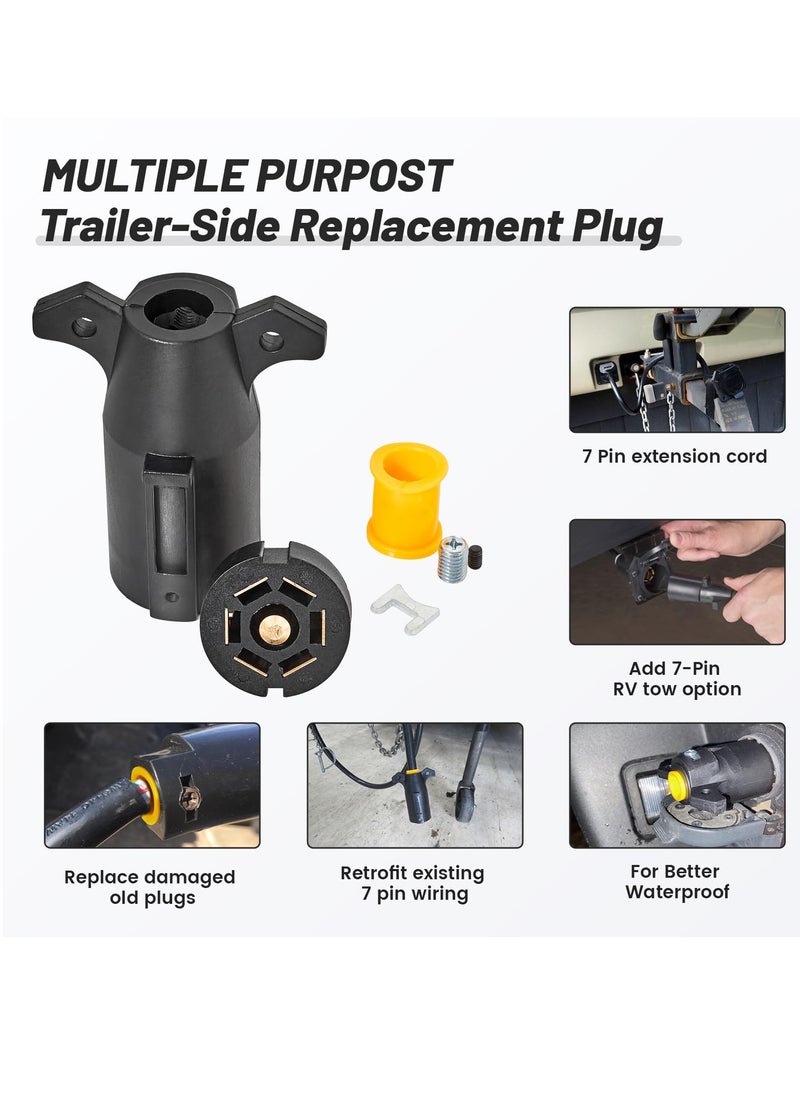 MULTIPLE PURPOST
Trailer-Side Replacement Plug

7 Pin extension cord

Add 7-Pin
RV tow option

Replace damaged
old plugs

Retrofit existing
7 pin wiring

For Better
Waterproof