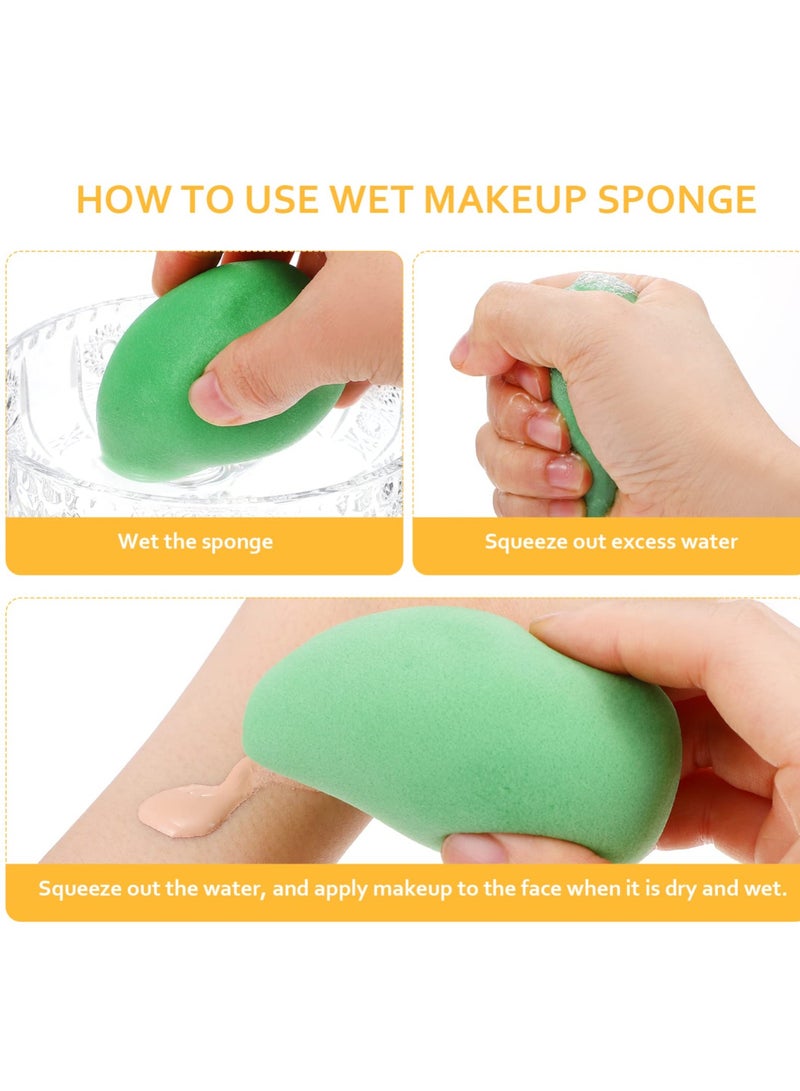 HOW TO USE WET MAKEUP SPONGE

Wet the sponge

Squeeze out excess water

Squeeze out the water, and apply makeup to the face when it is dry and wet.