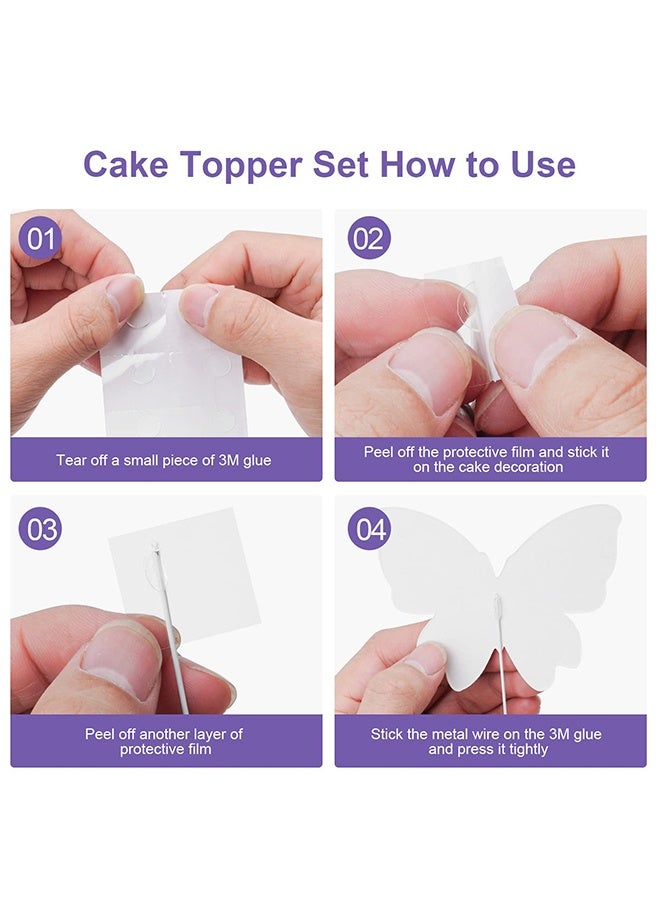 Cake Topper Set How to Use

01

Tear off a small piece of 3M glue

02

Peel off the protective film and stick it on the cake decoration

03

Peel off another layer of protective film

04

Stick the metal wire on the 3M glue and press it tightly