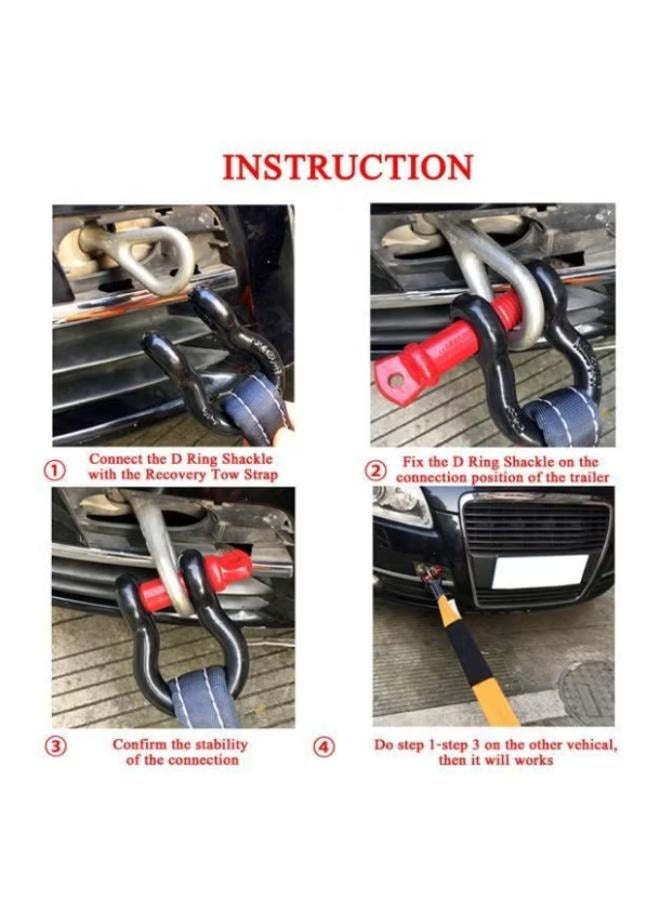 INSTRUCTION

① Connect the D Ring Shackle with the Recovery Tow Strap

② Fix the D Ring Shackle on the connection position of the trailer

③ Confirm the stability of the connection

④ Do step 1-step 3 on the other vehical, then it will works