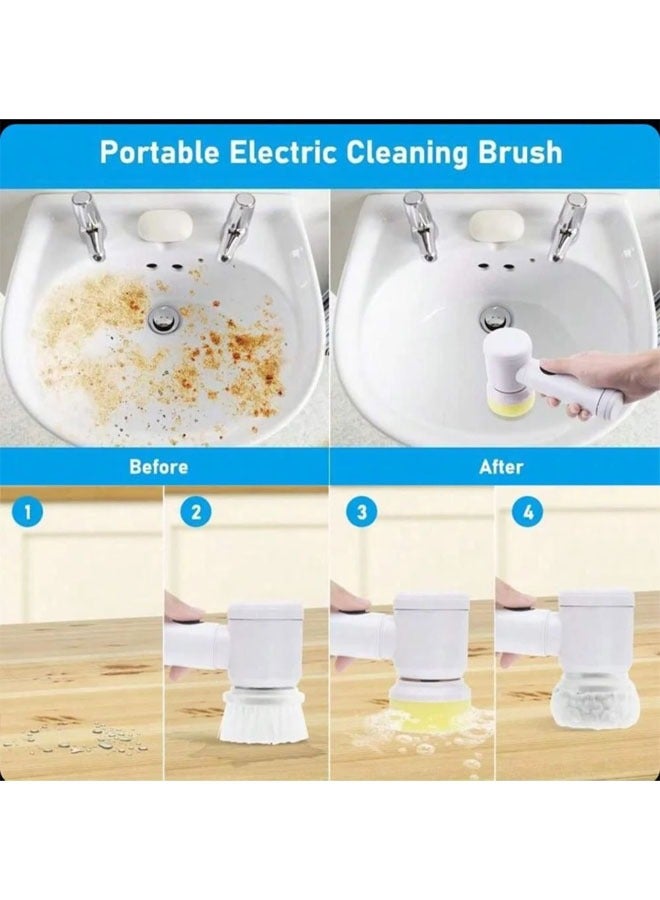 Portable Electric Cleaning Brush

Before

After

1

2

3

4