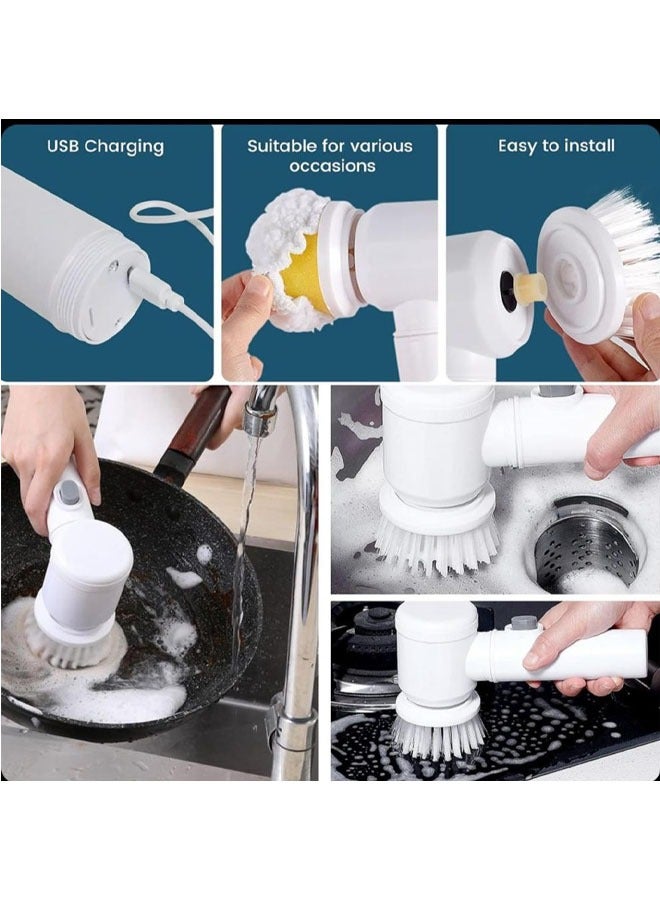 USB Charging

Suitable for various occasions

Easy to install