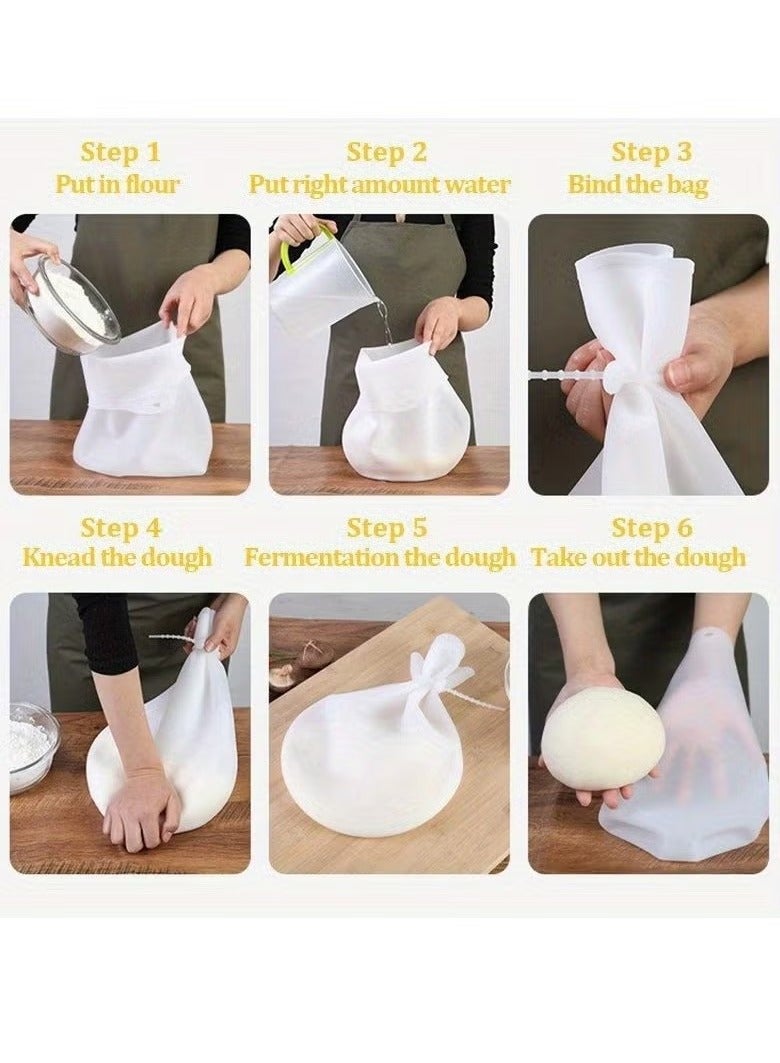 Step 1
Put in flour

Step 2
Put right amount water

Step 3
Bind the bag

Step 4
Knead the dough

Step 5
Fermentation the dough

Step 6
Take out the dough