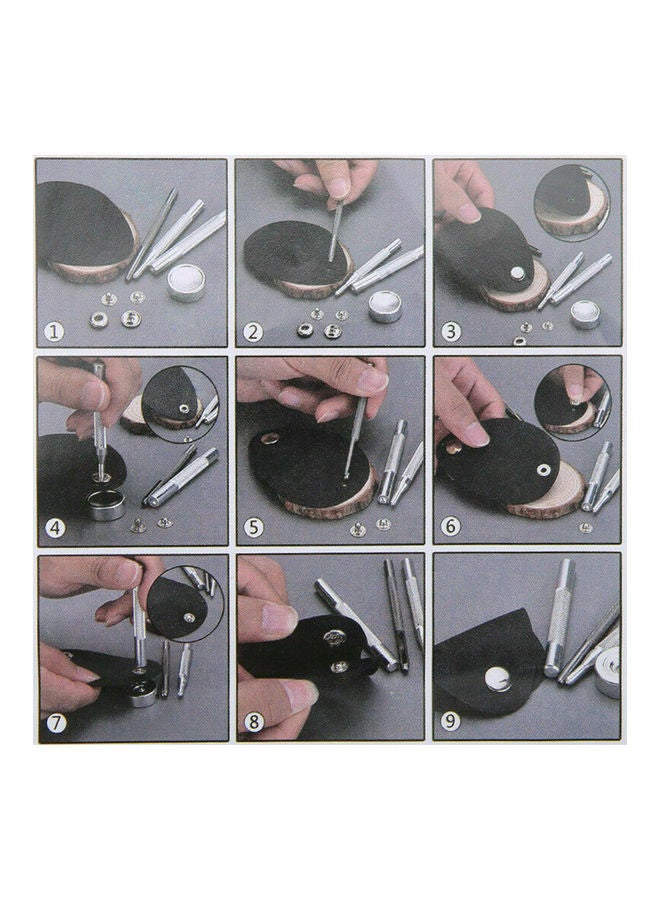 1
2
3
4
5
6
7
8
9